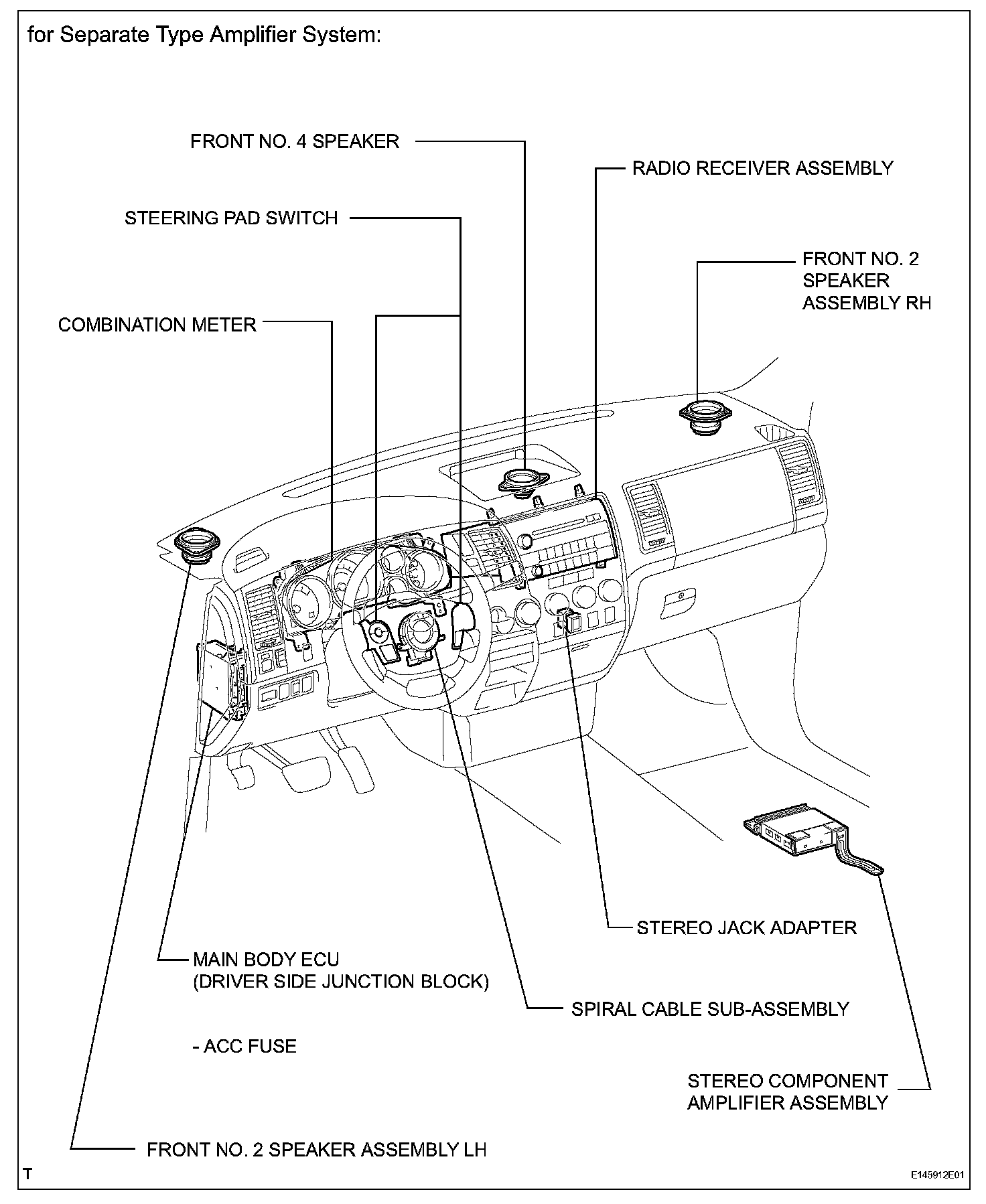 for Separate Type Amplifier System:

FRONT NO. 4 SPEAKER

RADIO RECEIVER ASSEMBLY

STEERING PAD SWITCH

FRONT NO. 2 SPEAKER ASSEMBLY RH

COMBINATION METER

STEREO JACK ADAPTER

MAIN BODY ECU (DRIVER SIDE JUNCTION BLOCK)

SPIRAL CABLE SUB-ASSEMBLY

- ACC FUSE

STEREO COMPONENT AMPLIFIER ASSEMBLY

FRONT NO. 2 SPEAKER ASSEMBLY LH

T

E145912E01