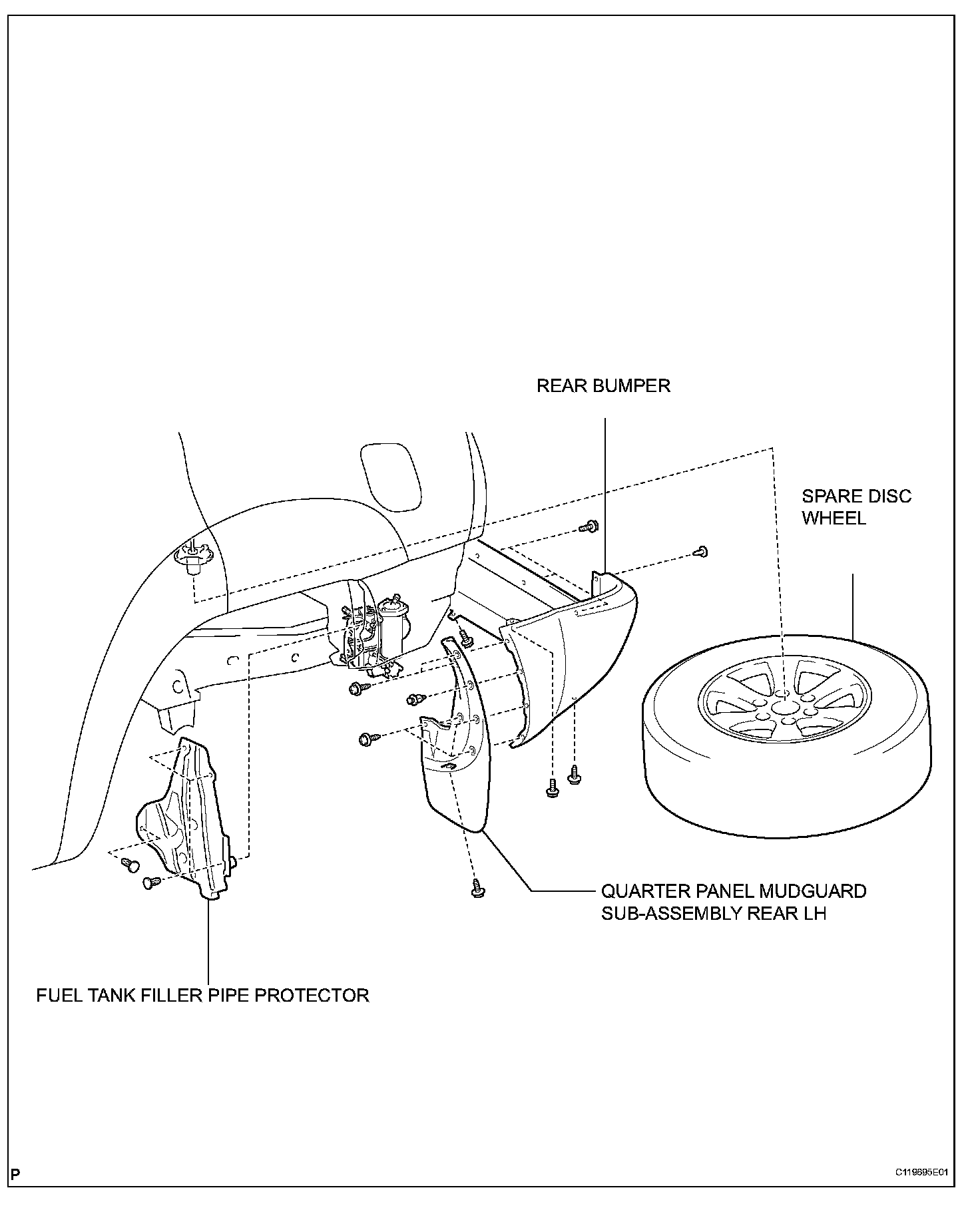 REAR BUMPER

SPARE DISC WHEEL

QUARTER PANEL MUDGUARD SUB-ASSEMBLY REAR LH

FUEL TANK FILLER PIPE PROTECTOR

P

C119695E01