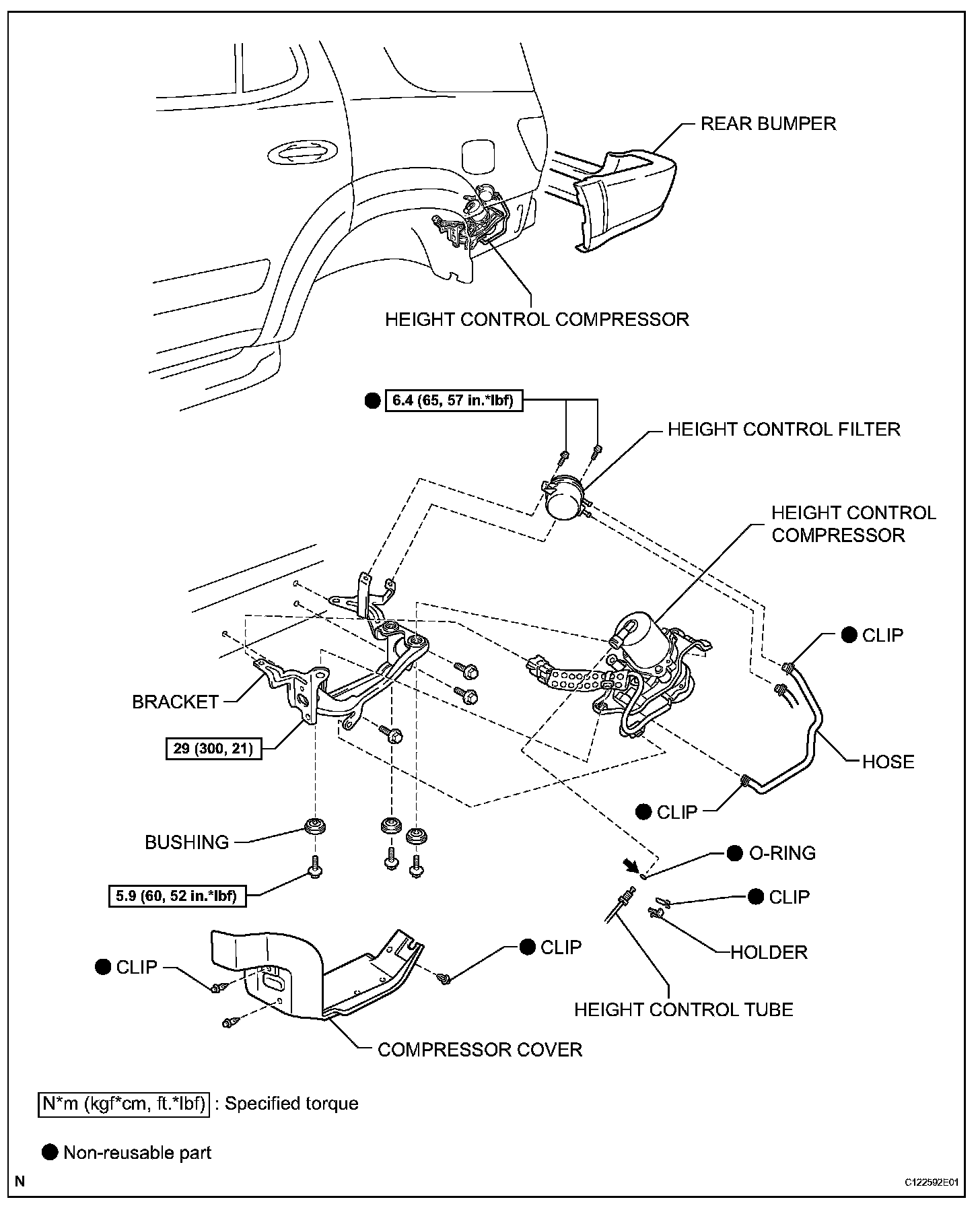 REAR BUMPER

HEIGHT CONTROL COMPRESSOR

● 6.4 (65, 57 in.*lbf)

HEIGHT CONTROL FILTER

HEIGHT CONTROL COMPRESSOR

● CLIP

BRACKET

29 (300, 21)

HOSE

● CLIP

BUSHING

● O-RING

5.9 (60, 52 in.*lbf)

● CLIP

HOLDER

● CLIP

● CLIP

HEIGHT CONTROL TUBE

COMPRESSOR COVER

N*m (kgf*cm, ft.*lbf) : Specified torque

● Non-reusable part

N

C122592E01