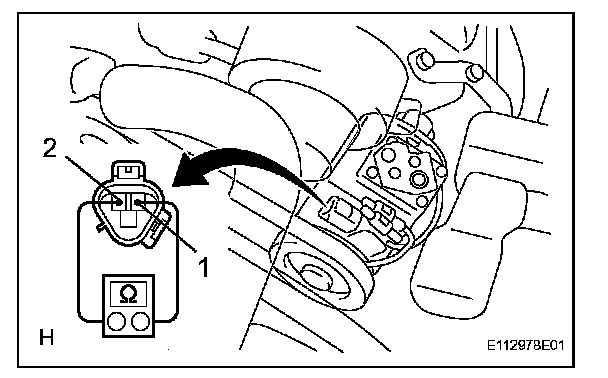 2

1

Ω

H

E112978E01