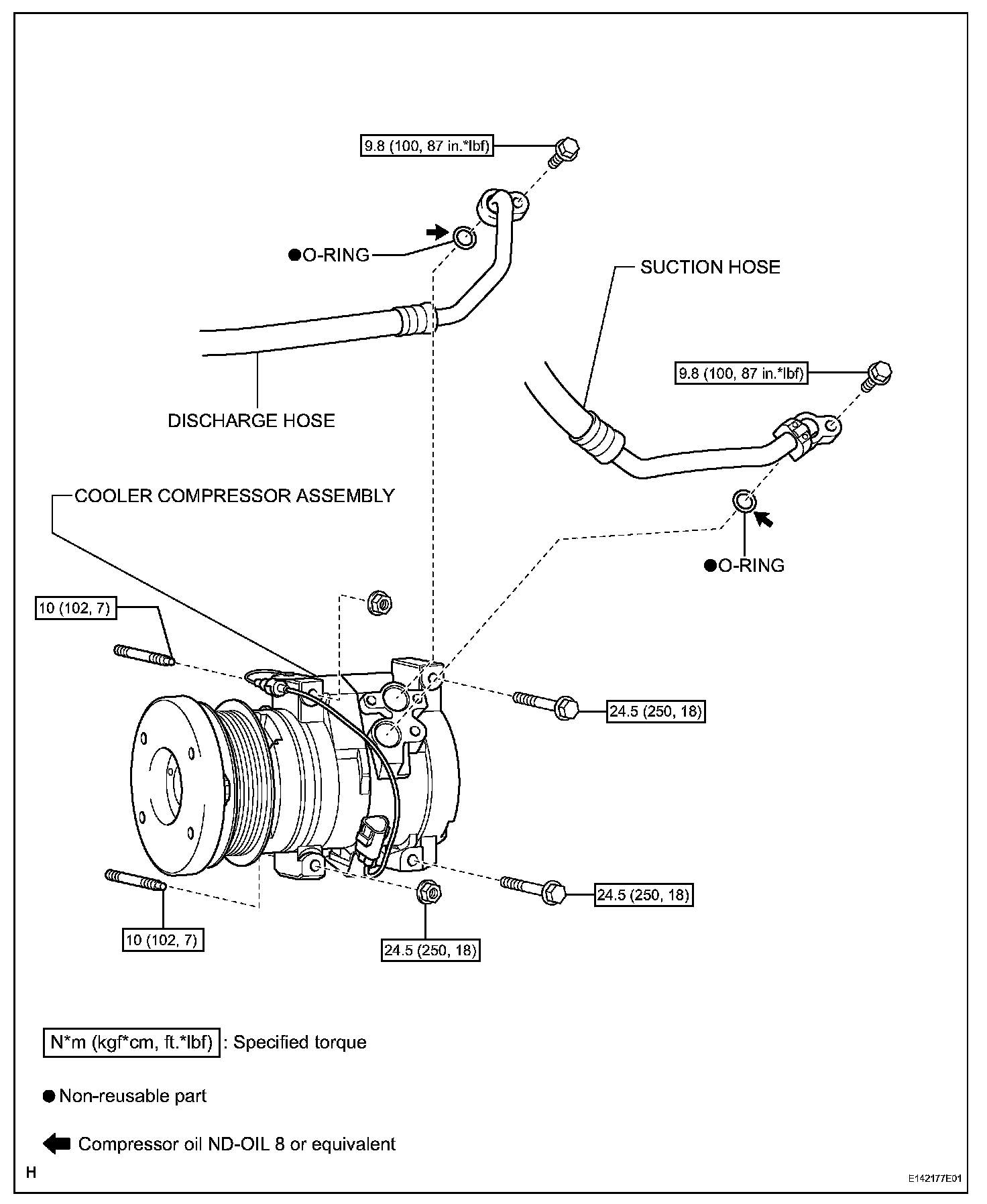 9.8 (100, 87 in.*lbf)

●O-RING

SUCTION HOSE

9.8 (100, 87 in.*lbf)

DISCHARGE HOSE

COOLER COMPRESSOR ASSEMBLY

●O-RING

10 (102, 7)

24.5 (250, 18)

24.5 (250, 18)

10 (102, 7)

24.5 (250, 18)

N*m (kgf*cm, ft.*lbf) : Specified torque

● Non-reusable part

Compressor oil ND-OIL 8 or equivalent

H

E142177E01