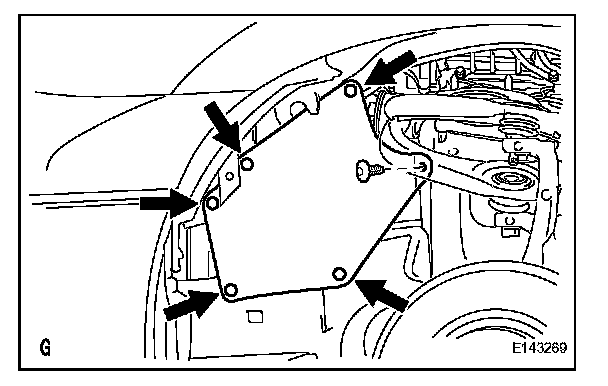 G

E143269