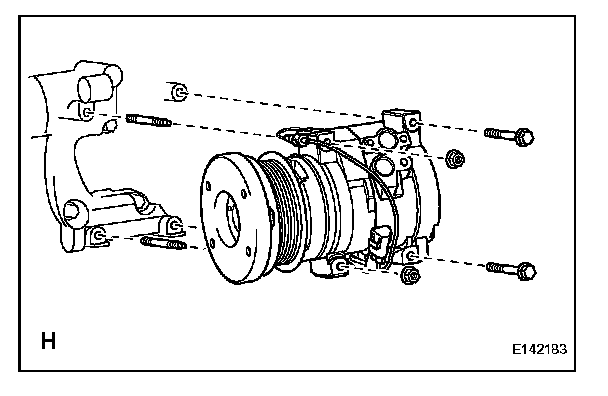 H

E142183