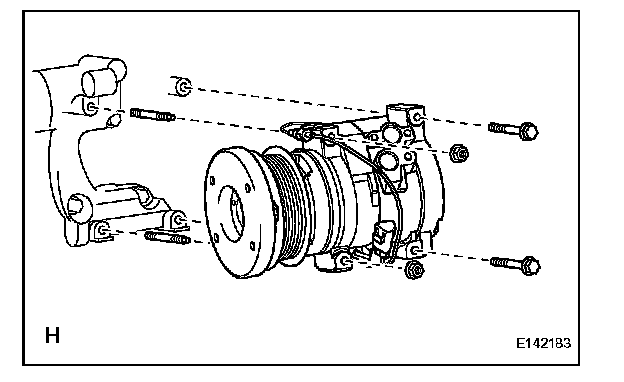 H

E142183