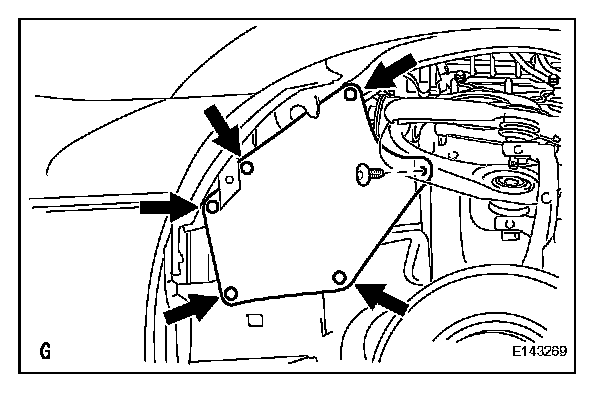 G

E143269