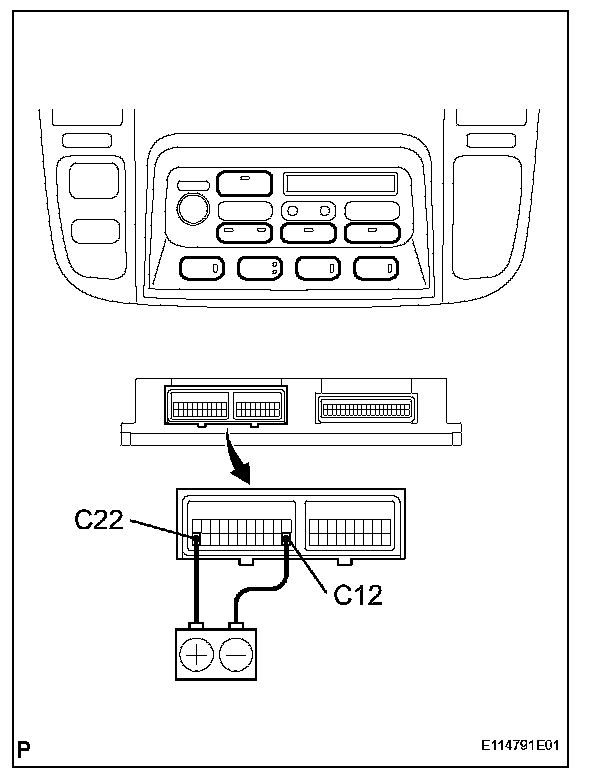 C22
C12
+
−
P
E114791E01