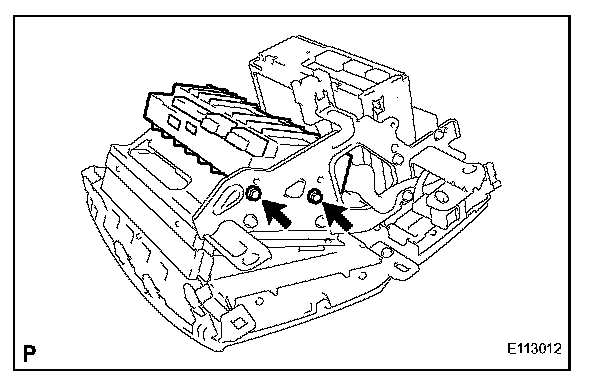 P

E113012