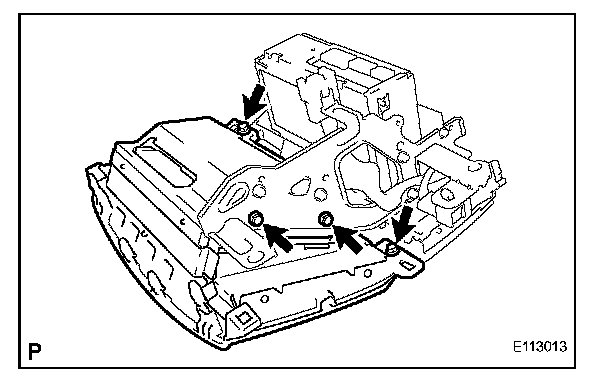 P

E113013