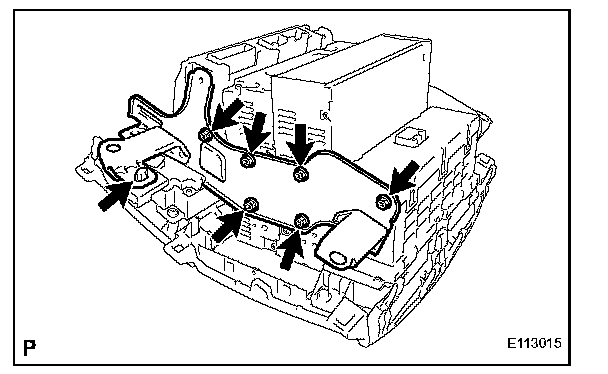 P

E113015