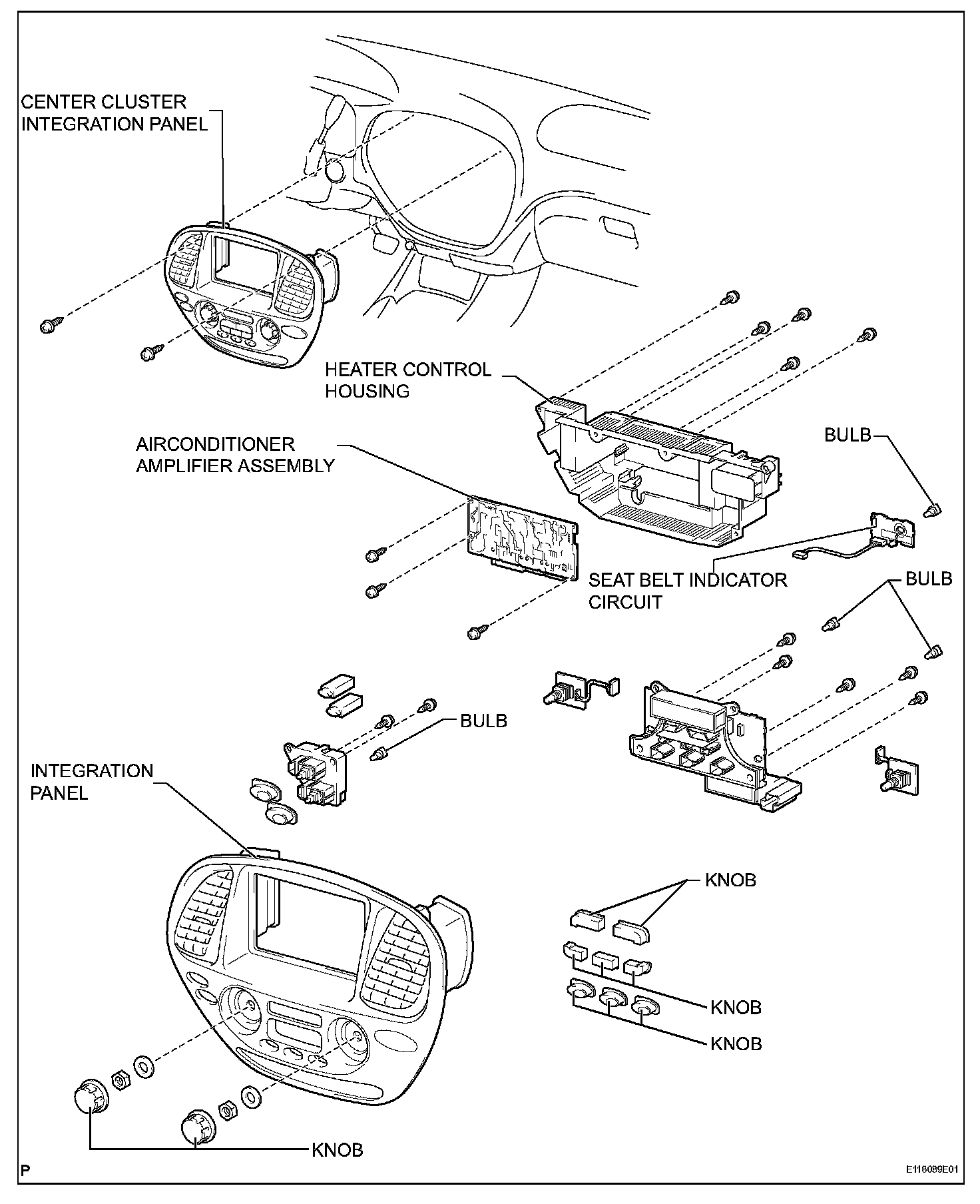 CENTER CLUSTER INTEGRATION PANEL

HEATER CONTROL HOUSING

AIRCONDITIONER AMPLIFIER ASSEMBLY

BULB

SEAT BELT INDICATOR CIRCUIT

BULB

BULB

INTEGRATION PANEL

KNOB

KNOB

KNOB

KNOB

P

E118089E01