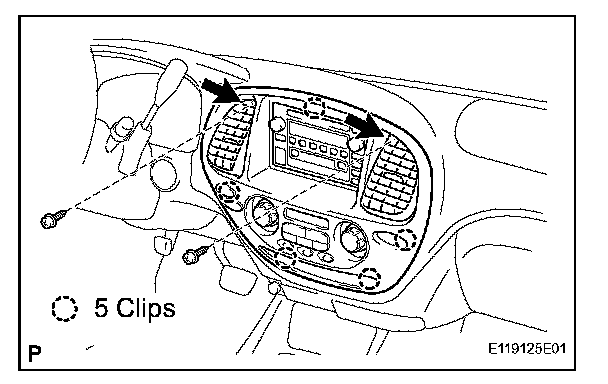 5 Clips

P

E119125E01