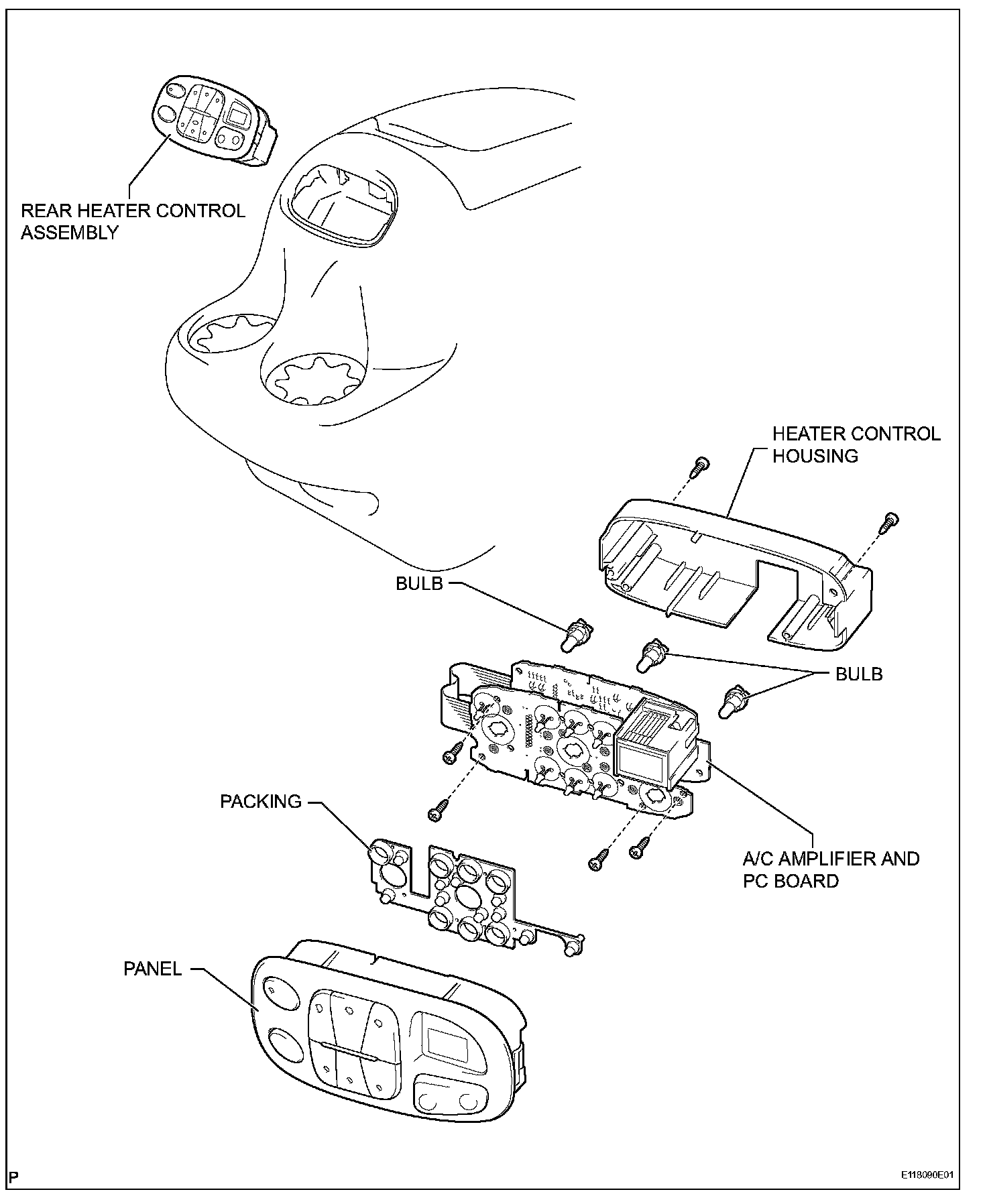 REAR HEATER CONTROL ASSEMBLY

HEATER CONTROL HOUSING

BULB

BULB

PACKING

A/C AMPLIFIER AND PC BOARD

PANEL

P

E118090E01