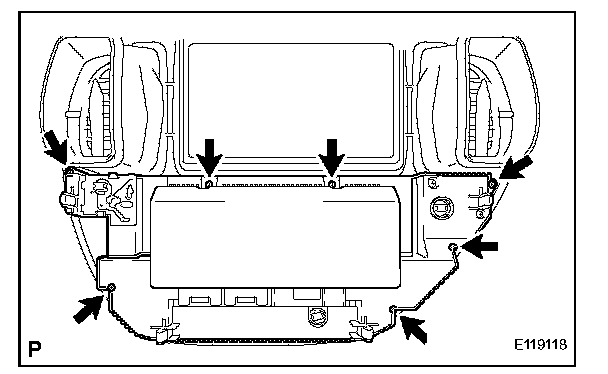 P

E119118