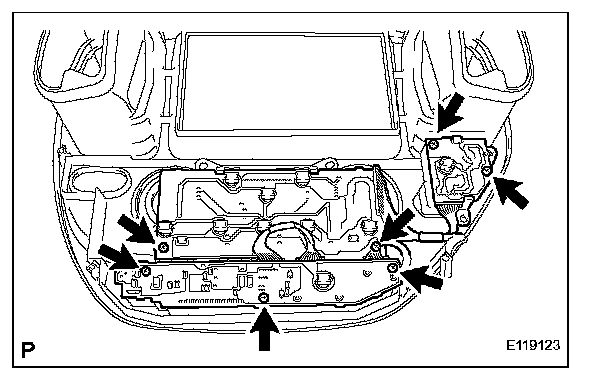 P

E119123