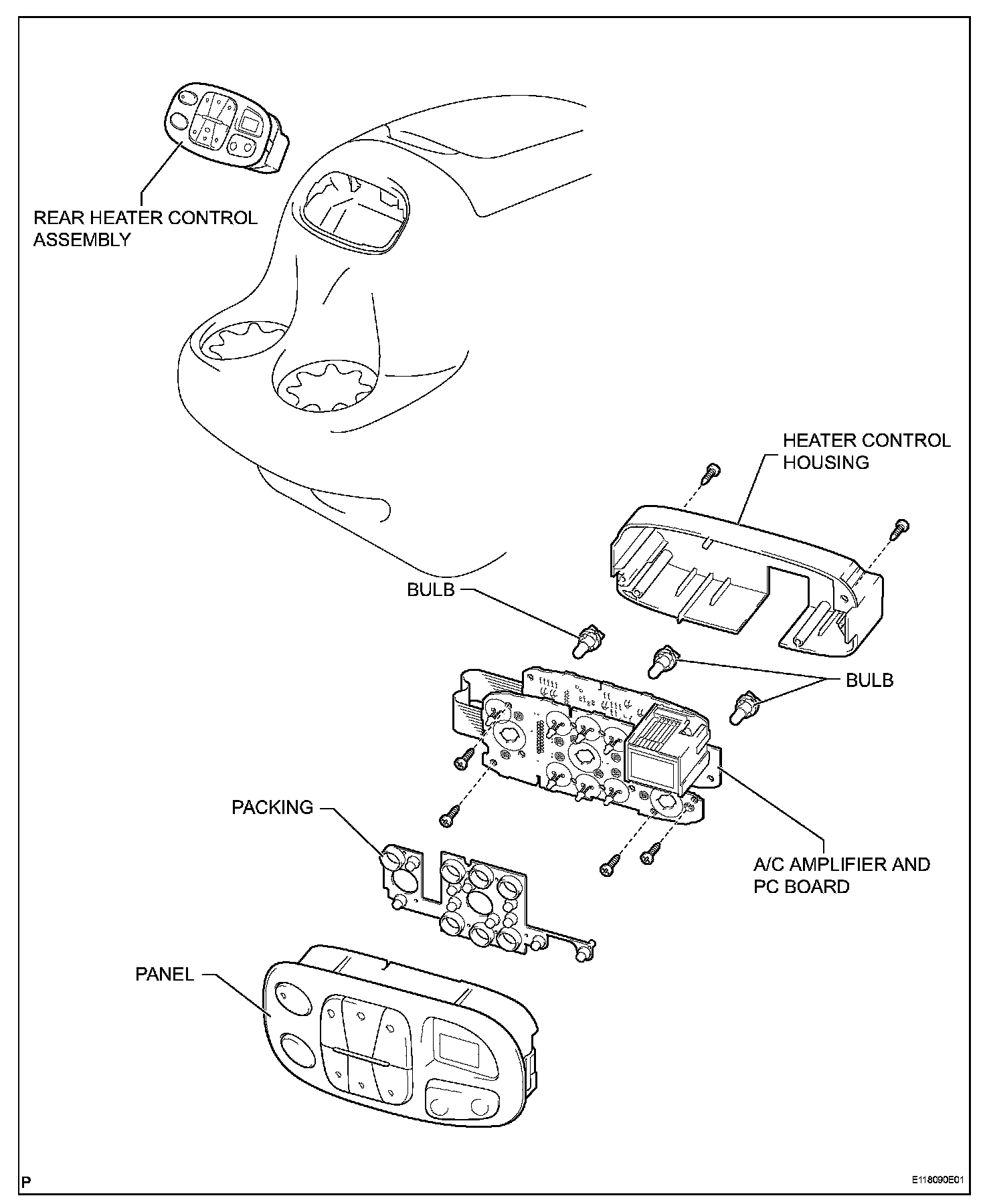 REAR HEATER CONTROL ASSEMBLY

HEATER CONTROL HOUSING

BULB

BULB

PACKING

A/C AMPLIFIER AND PC BOARD

PANEL

P

E118090E01