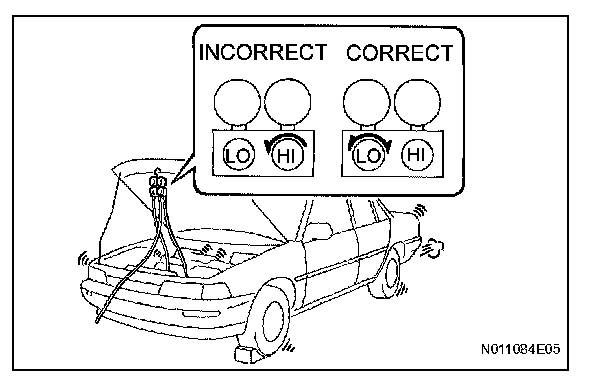 INCORRECT CORRECT

LO HI LO HI

N011084E05