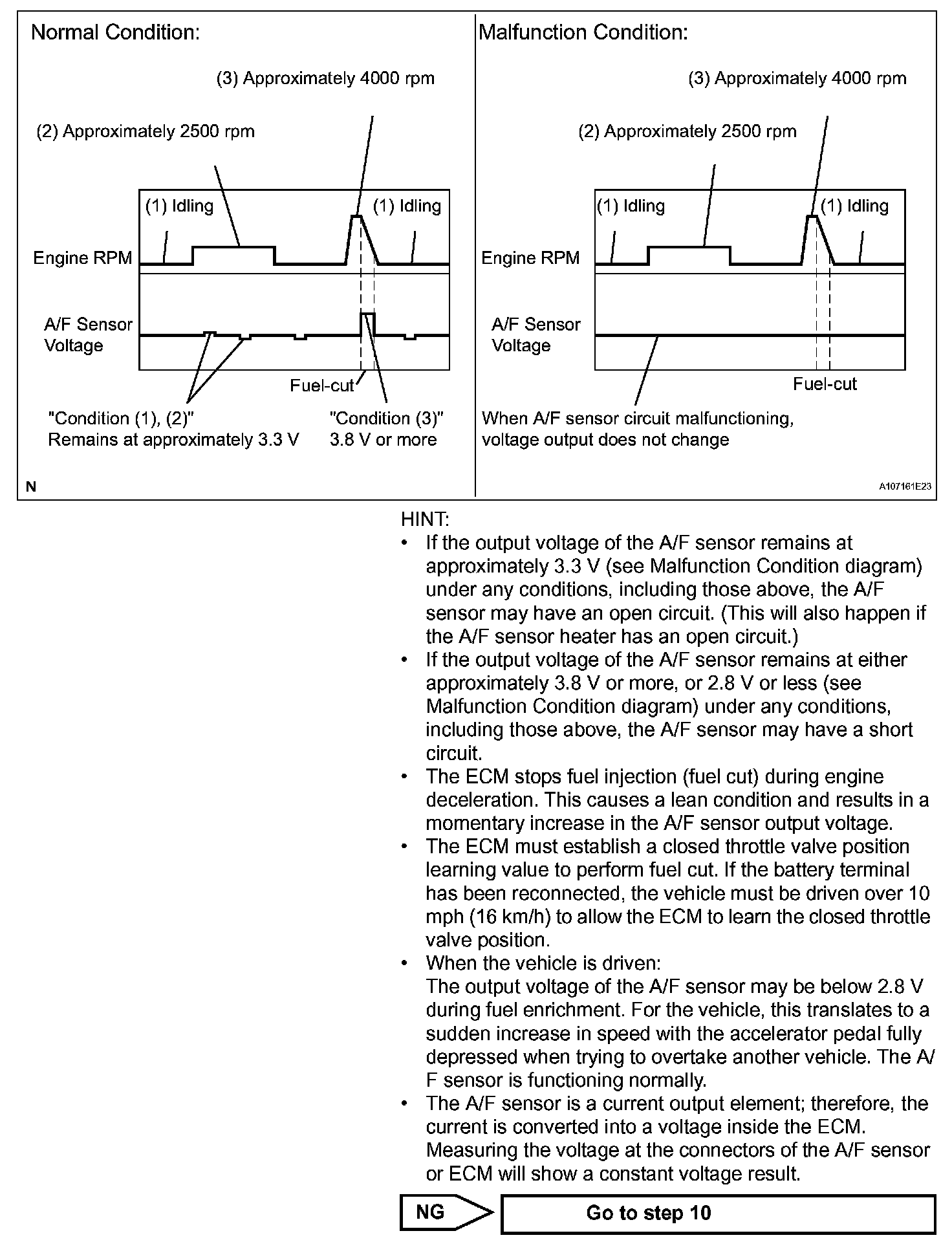 Normal Condition:

(3) Approximately 4000 rpm

(2) Approximately 2500 rpm

(1) Idling

(1) Idling

Engine RPM

A/F Sensor Voltage

Fuel-cut

"Condition (1), (2)"
Remains at approximately 3.3 V

"Condition (3)"
3.8 V or more

N

Malfunction Condition:

(3) Approximately 4000 rpm

(2) Approximately 2500 rpm

(1) Idling

(1) Idling

Engine RPM

A/F Sensor Voltage

Fuel-cut

When A/F sensor circuit malfunctioning, voltage output does not change

A107161E23

HINT:
• If the output voltage of the A/F sensor remains at approximately 3.3 V (see Malfunction Condition diagram) under any conditions, including those above, the A/F sensor may have an open circuit. (This will also happen if the A/F sensor heater has an open circuit.)
• If the output voltage of the A/F sensor remains at either approximately 3.8 V or more, or 2.8 V or less (see Malfunction Condition diagram) under any conditions, including those above, the A/F sensor may have a short circuit.
• The ECM stops fuel injection (fuel cut) during engine deceleration. This causes a lean condition and results in a momentary increase in the A/F sensor output voltage.
• The ECM must establish a closed throttle valve position learning value to perform fuel cut. If the battery terminal has been reconnected, the vehicle must be driven over 10 mph (16 km/h) to allow the ECM to learn the closed throttle valve position.
• When the vehicle is driven:
The output voltage of the A/F sensor may be below 2.8 V during fuel enrichment. For the vehicle, this translates to a sudden increase in speed with the accelerator pedal fully depressed when trying to overtake another vehicle. The A/F sensor is functioning normally.
• The A/F sensor is a current output element; therefore, the current is converted into a voltage inside the ECM. Measuring the voltage at the connectors of the A/F sensor or ECM will show a constant voltage result.

NG

Go to step 10