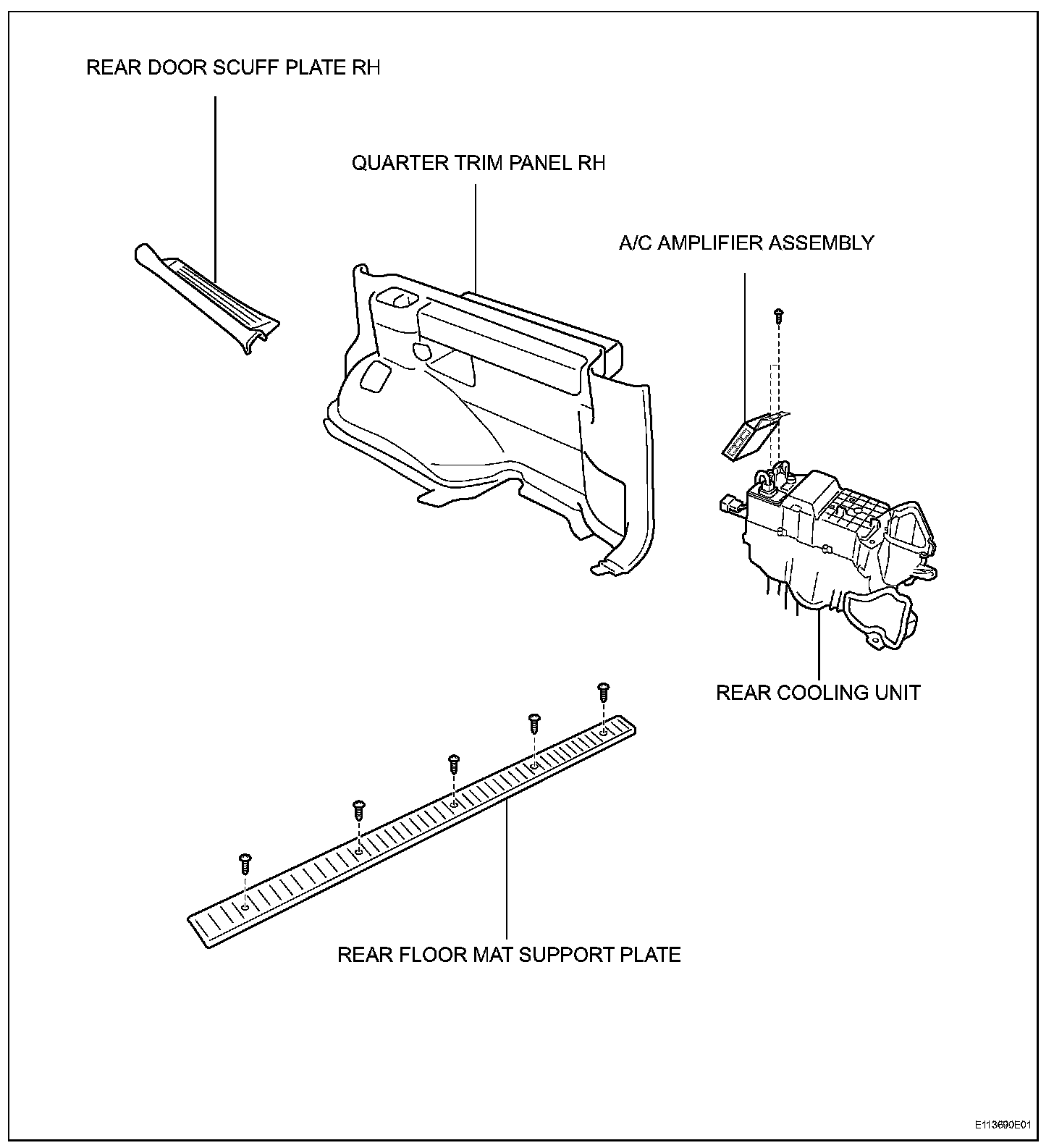 REAR DOOR SCUFF PLATE RH

QUARTER TRIM PANEL RH

A/C AMPLIFIER ASSEMBLY

REAR COOLING UNIT

REAR FLOOR MAT SUPPORT PLATE

E113690E01