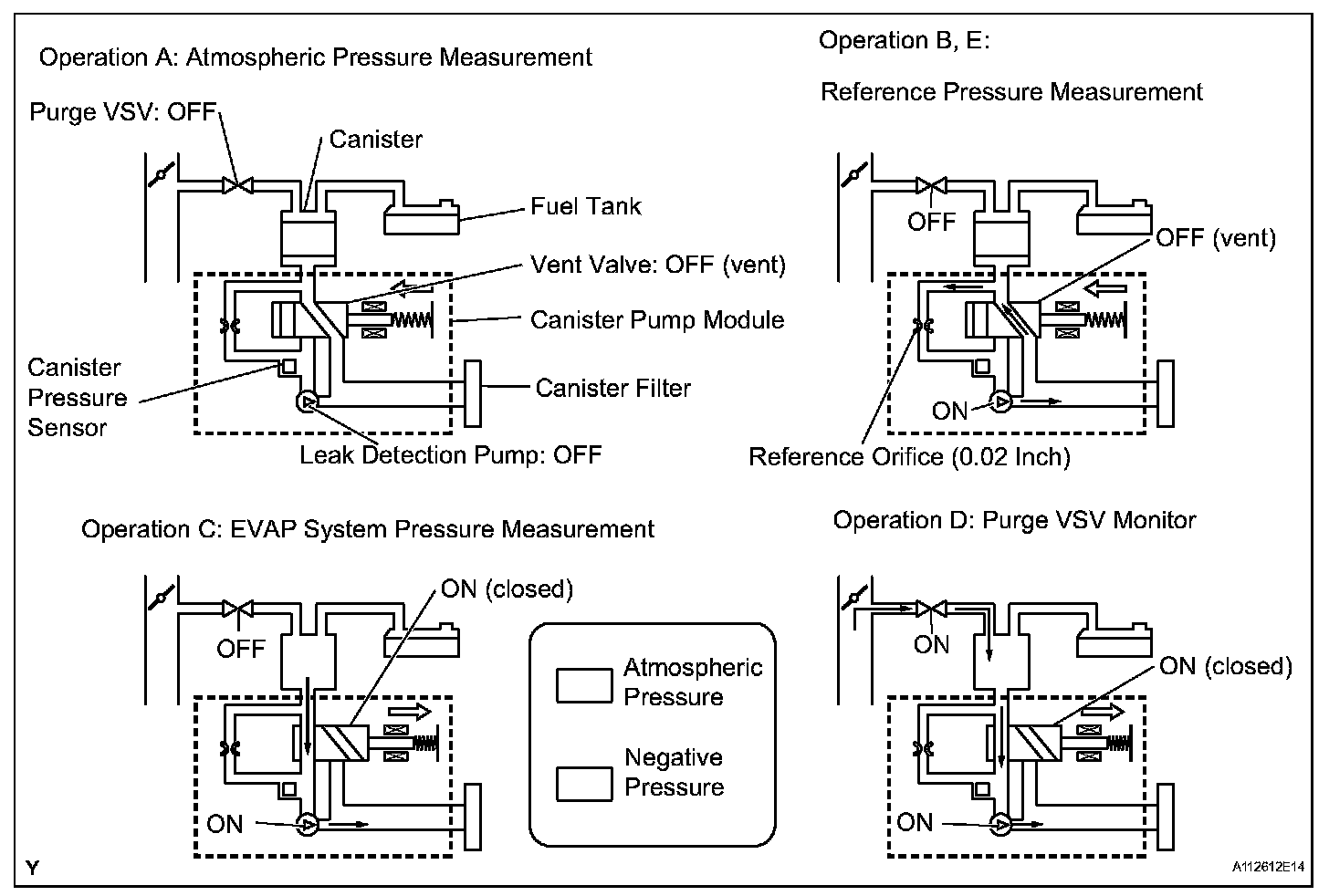 Operation A: Atmospheric Pressure Measurement

Purge VSV: OFF

Canister

Fuel Tank

Vent Valve: OFF (vent)

Canister Pump Module

Canister Pressure Sensor

Canister Filter

Leak Detection Pump: OFF

Operation B, E:

Reference Pressure Measurement

OFF

OFF (vent)

ON

Reference Orifice (0.02 Inch)

Operation C: EVAP System Pressure Measurement

ON (closed)

OFF

ON

Atmospheric Pressure

Negative Pressure

Operation D: Purge VSV Monitor

ON

ON (closed)

ON

Y

A112612E14