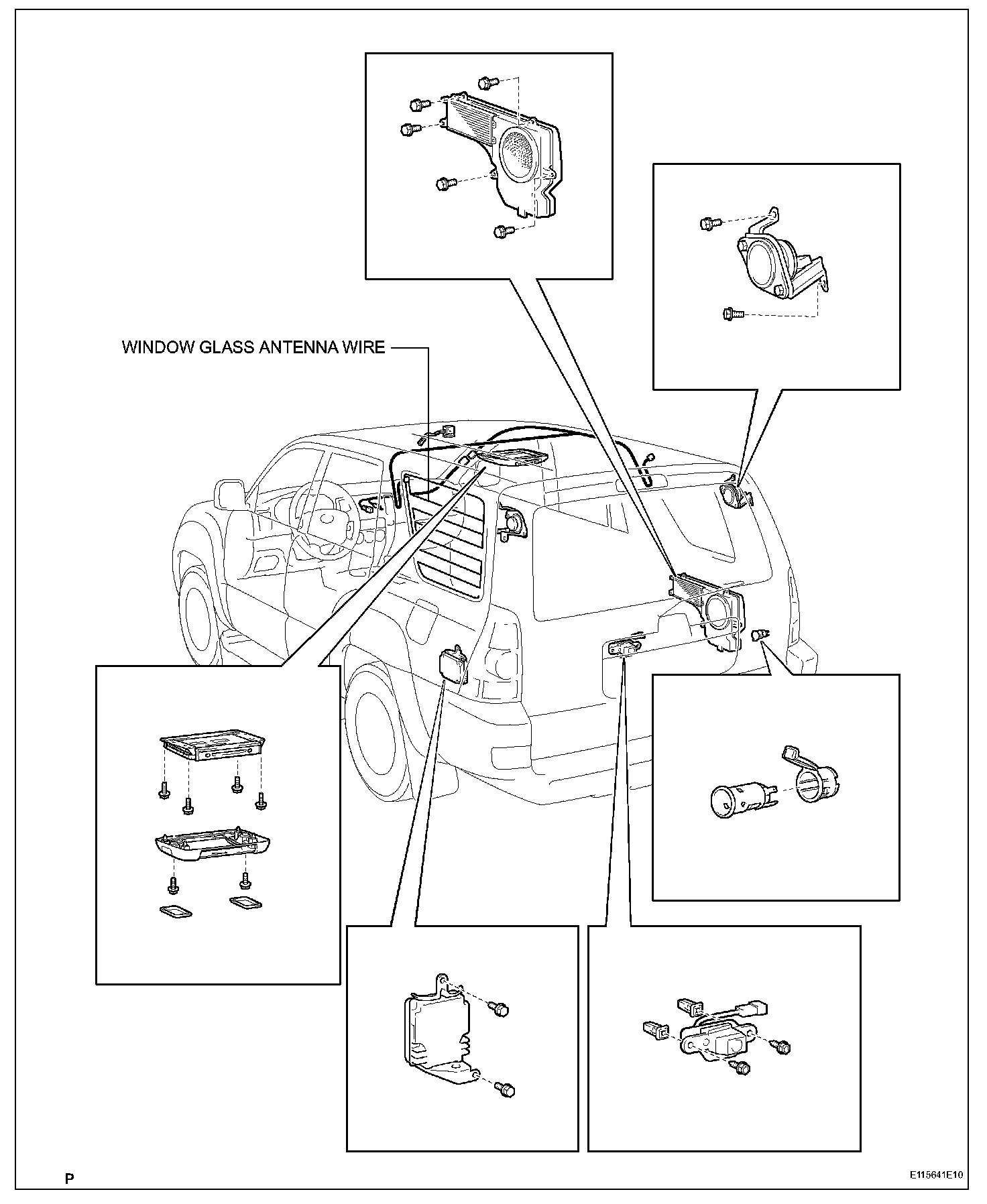 WINDOW GLASS ANTENNA WIRE

P

E115641E10