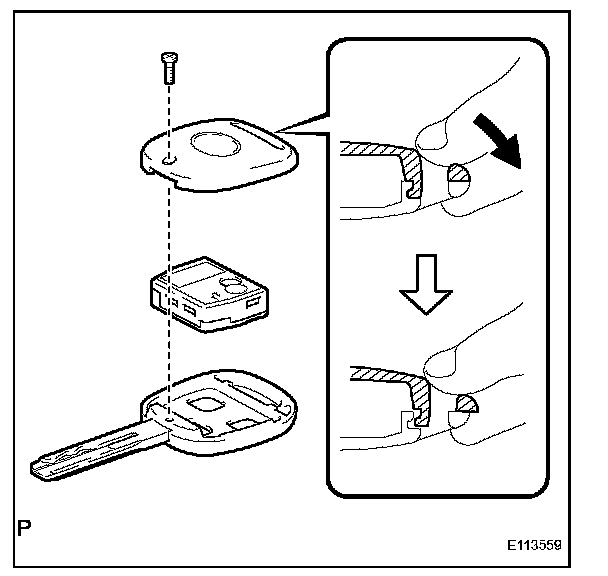 P

E113559