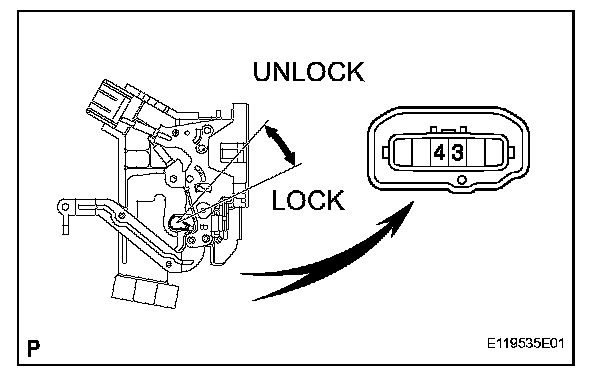 UNLOCK

LOCK

4 3

P

E119535E01