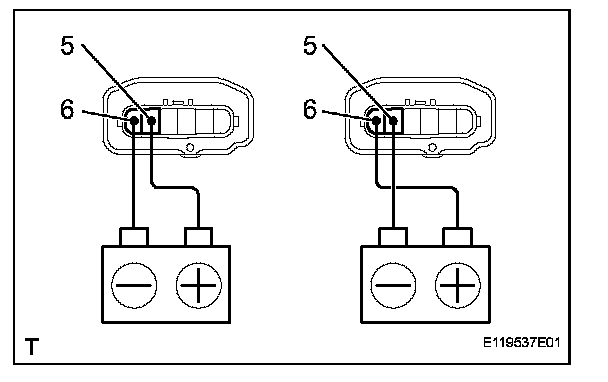 5
6
5
6
T
E119537E01