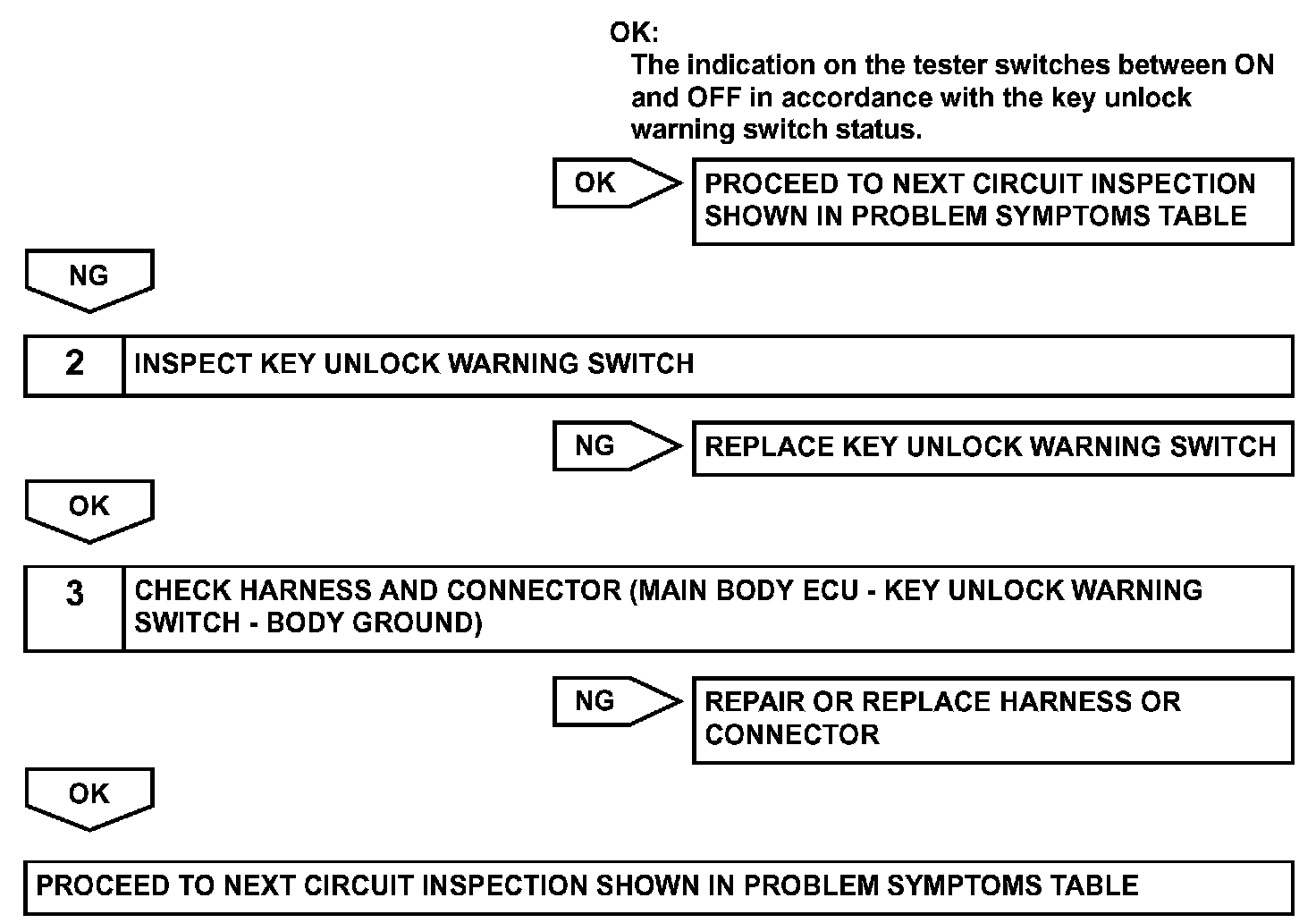 OK:
The indication on the tester switches between ON and OFF in accordance with the key unlock warning switch status.

OK

PROCEED TO NEXT CIRCUIT INSPECTION SHOWN IN PROBLEM SYMPTOMS TABLE

NG

2 INSPECT KEY UNLOCK WARNING SWITCH

NG

REPLACE KEY UNLOCK WARNING SWITCH

OK

3 CHECK HARNESS AND CONNECTOR (MAIN BODY ECU - KEY UNLOCK WARNING SWITCH - BODY GROUND)

NG

REPAIR OR REPLACE HARNESS OR CONNECTOR

OK

PROCEED TO NEXT CIRCUIT INSPECTION SHOWN IN PROBLEM SYMPTOMS TABLE