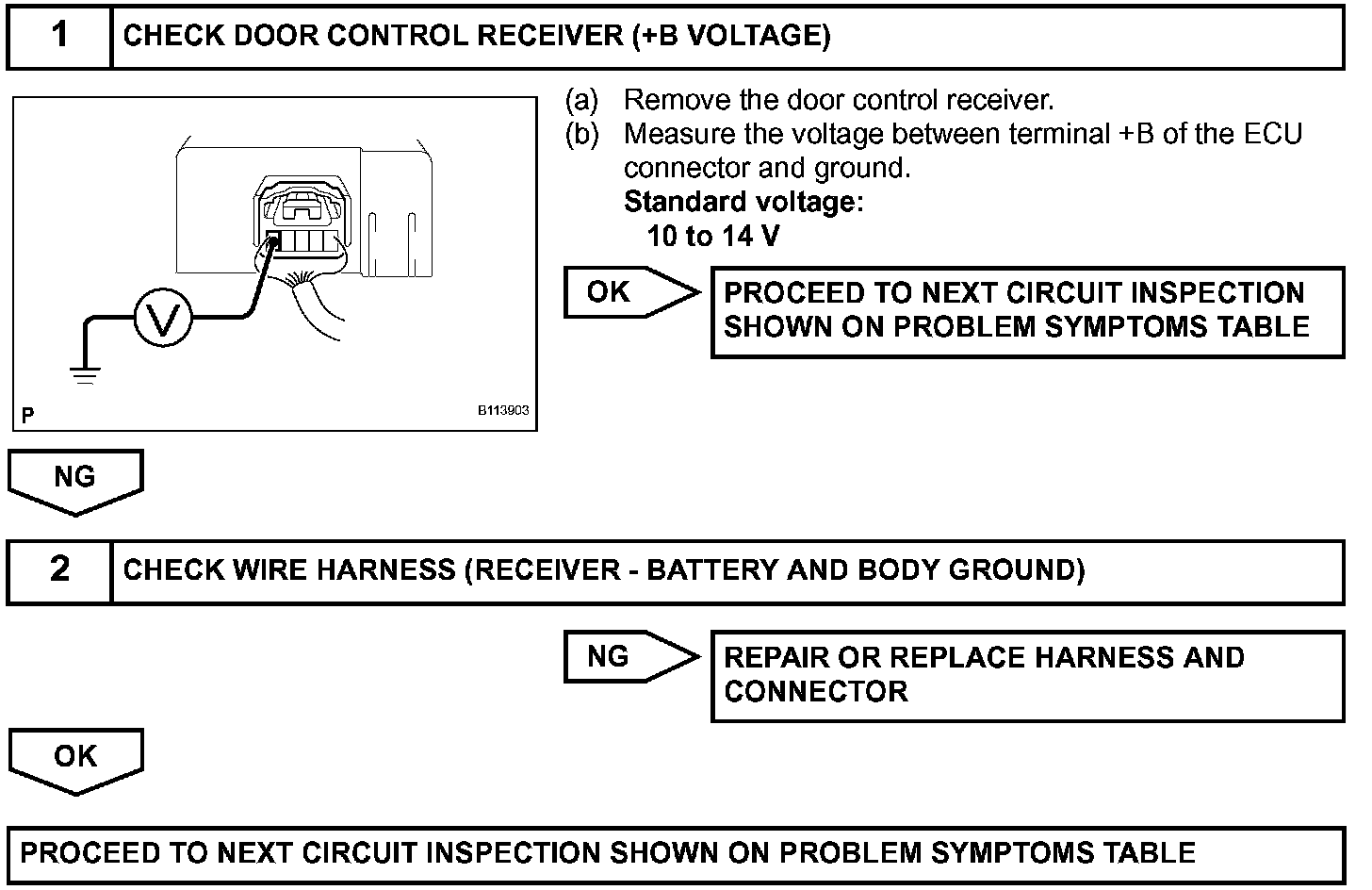 1 CHECK DOOR CONTROL RECEIVER (+B VOLTAGE)

V

P B113903

(a) Remove the door control receiver.
(b) Measure the voltage between terminal +B of the ECU connector and ground.
Standard voltage:
10 to 14 V

OK

PROCEED TO NEXT CIRCUIT INSPECTION SHOWN ON PROBLEM SYMPTOMS TABLE

NG

2 CHECK WIRE HARNESS (RECEIVER - BATTERY AND BODY GROUND)

NG

REPAIR OR REPLACE HARNESS AND CONNECTOR

OK

PROCEED TO NEXT CIRCUIT INSPECTION SHOWN ON PROBLEM SYMPTOMS TABLE