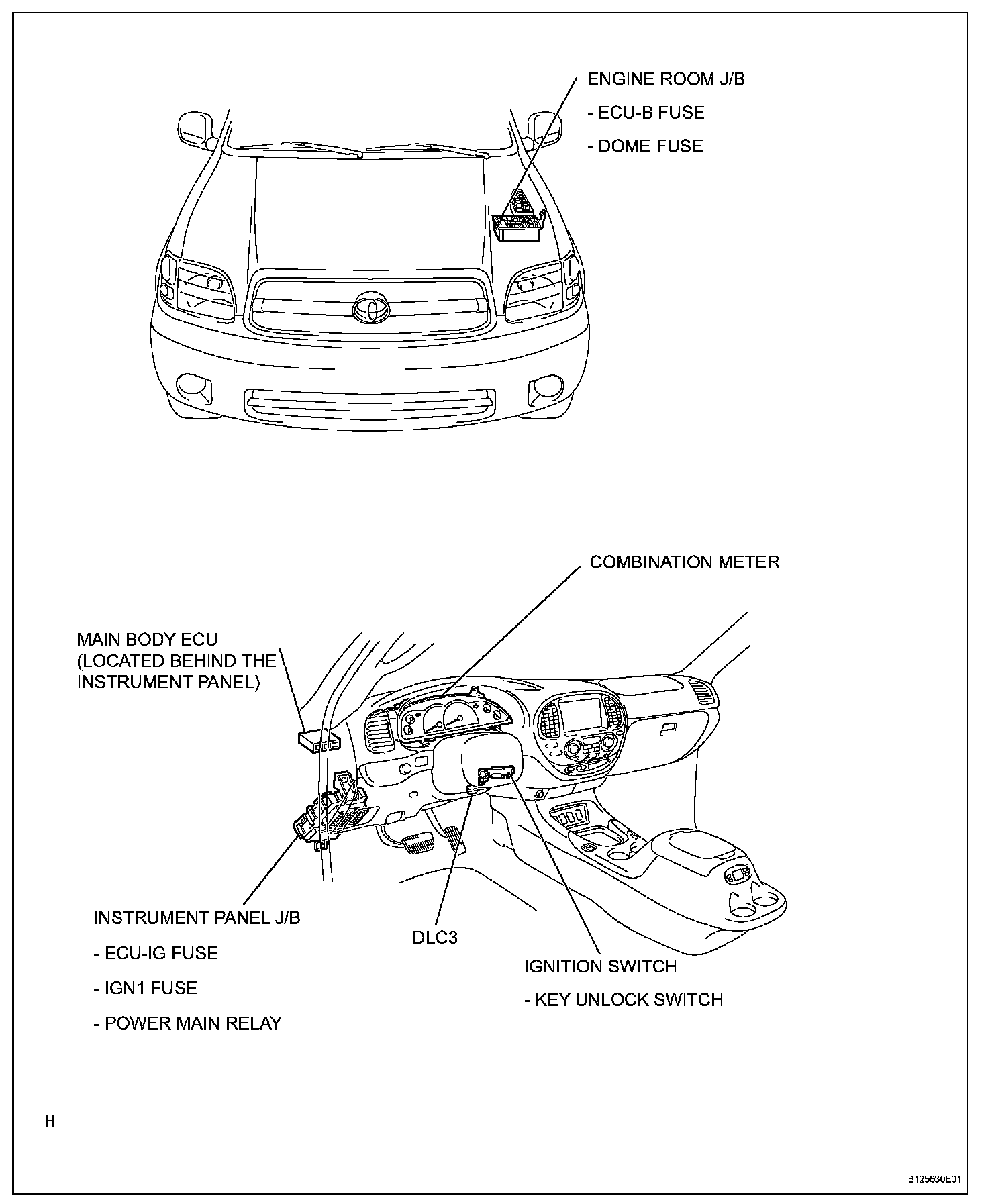 ENGINE ROOM J/B

- ECU-B FUSE

- DOME FUSE

COMBINATION METER

MAIN BODY ECU (LOCATED BEHIND THE INSTRUMENT PANEL)

INSTRUMENT PANEL J/B

- ECU-IG FUSE

- IGN1 FUSE

- POWER MAIN RELAY

DLC3

IGNITION SWITCH

- KEY UNLOCK SWITCH

H

B125630E01