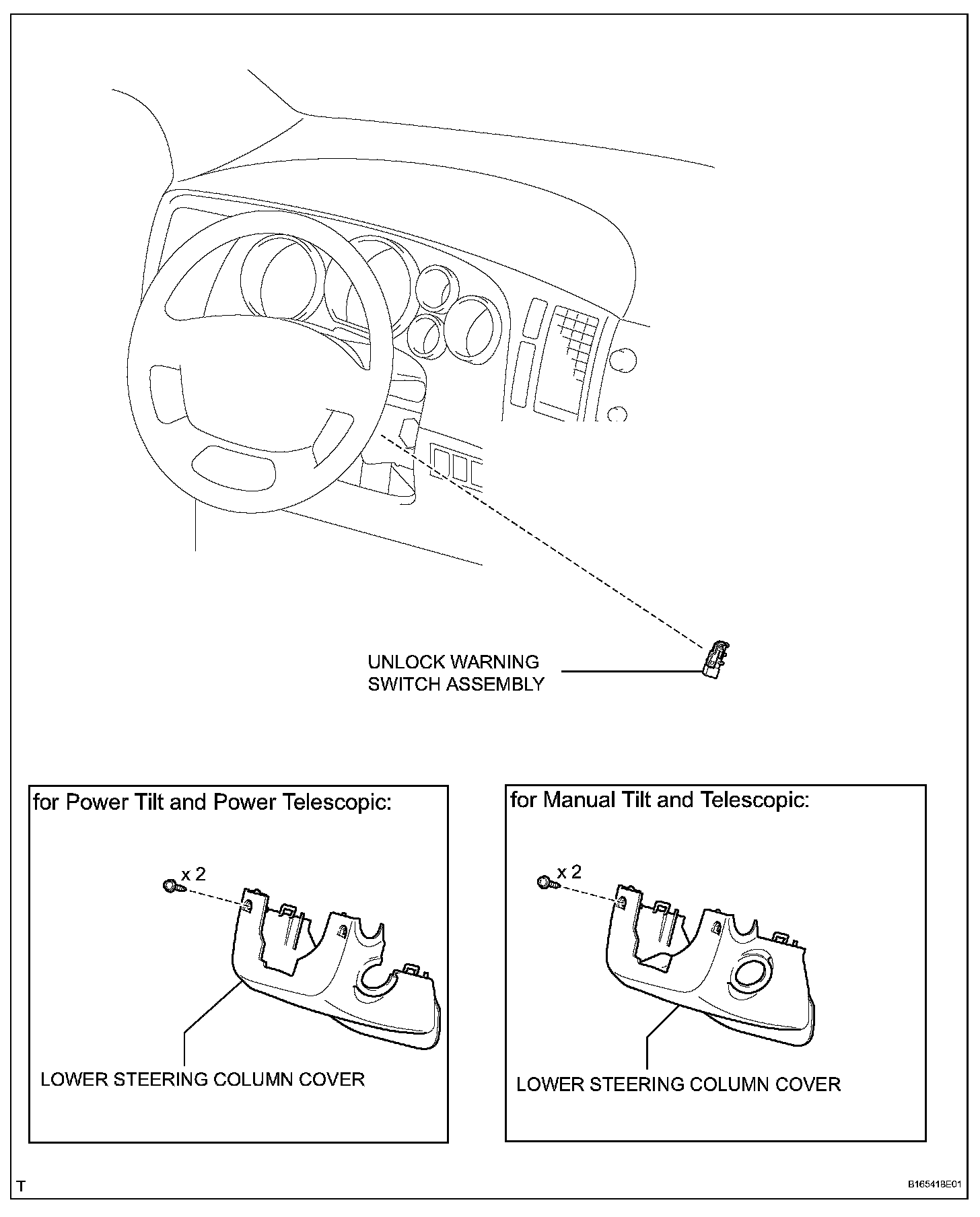 UNLOCK WARNING SWITCH ASSEMBLY

for Power Tilt and Power Telescopic:

x 2

LOWER STEERING COLUMN COVER

for Manual Tilt and Telescopic:

x 2

LOWER STEERING COLUMN COVER

T

B165418E01