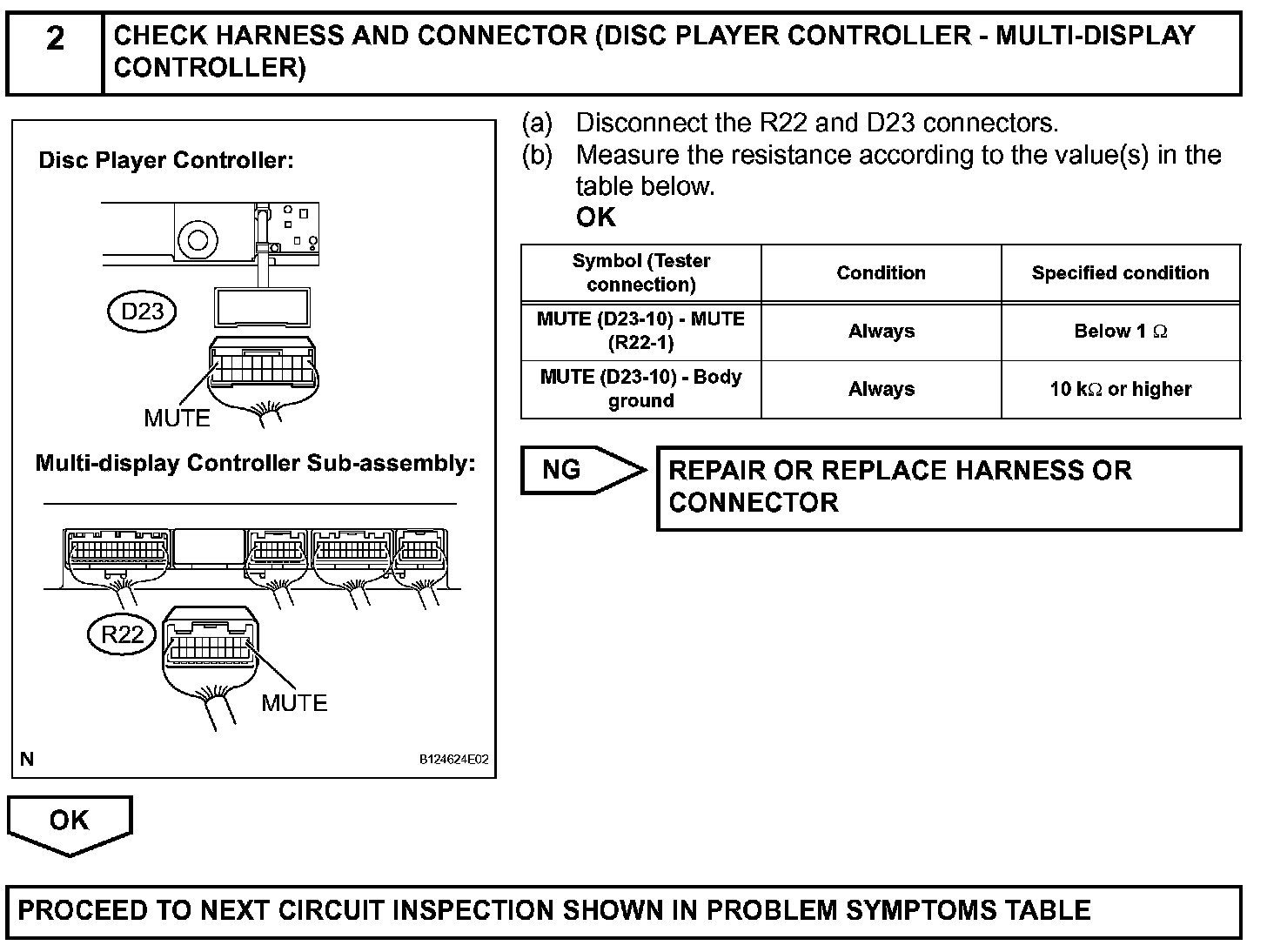 2 CHECK HARNESS AND CONNECTOR (DISC PLAYER CONTROLLER - MULTI-DISPLAY CONTROLLER)

Disc Player Controller:

D23

MUTE

Multi-display Controller Sub-assembly:

R22

MUTE

N

B124624E02

(a) Disconnect the R22 and D23 connectors.
(b) Measure the resistance according to the value(s) in the table below.
OK

| Symbol (Tester connection) | Condition | Specified condition |
|---|---|---|
| MUTE (D23-10) - MUTE (R22-1) | Always | Below 1 $\Omega$ |
| MUTE (D23-10) - Body ground | Always | 10 k$\Omega$ or higher |

NG

REPAIR OR REPLACE HARNESS OR CONNECTOR

OK

PROCEED TO NEXT CIRCUIT INSPECTION SHOWN IN PROBLEM SYMPTOMS TABLE