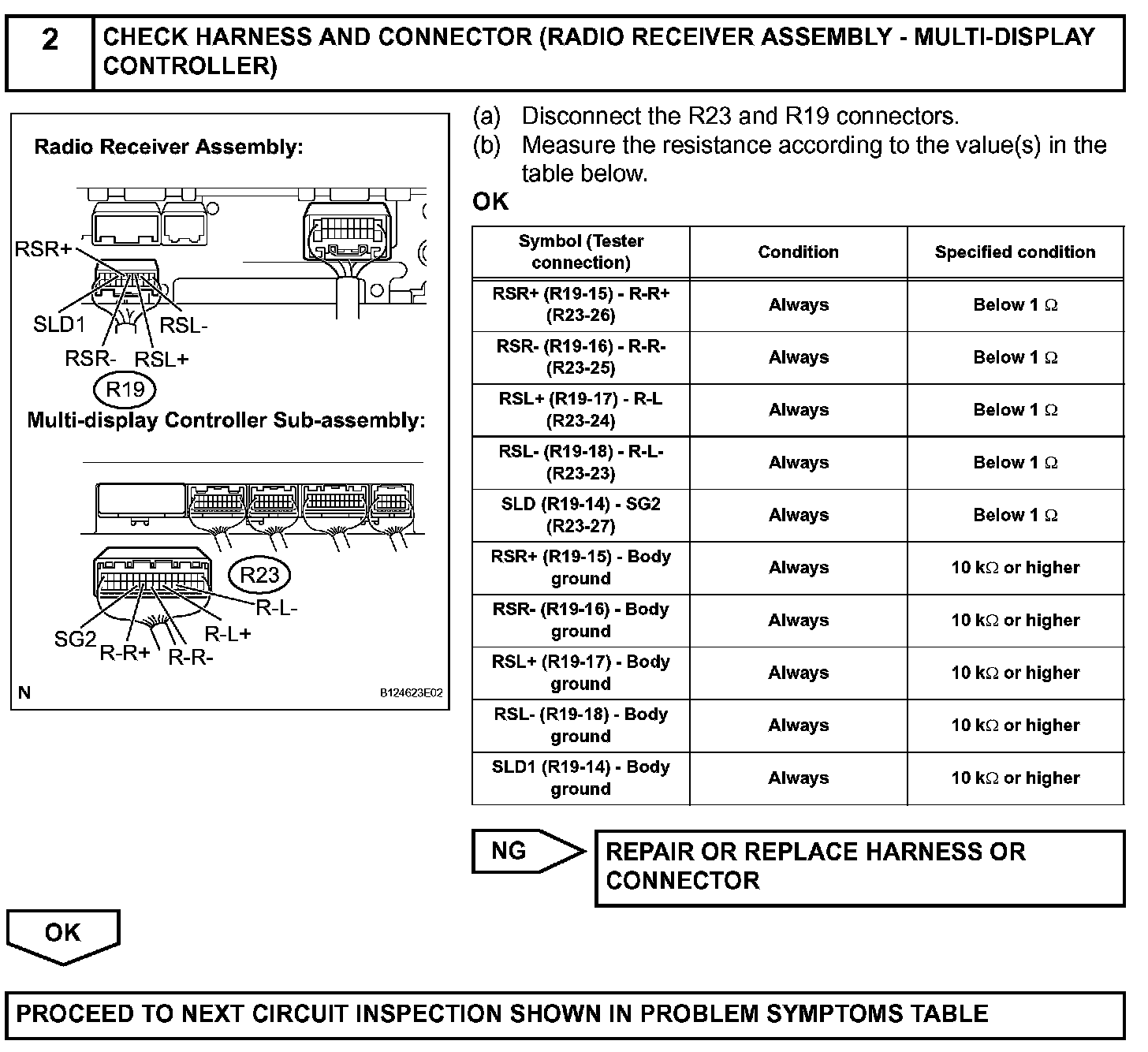 2 CHECK HARNESS AND CONNECTOR (RADIO RECEIVER ASSEMBLY - MULTI-DISPLAY CONTROLLER)

Radio Receiver Assembly:

RSR+
SLD1
RSL-
RSR-
RSL+
R19

Multi-display Controller Sub-assembly:

R23
R-L-
R-L+
SG2
R-R+
R-R-

N
B124623E02

(a) Disconnect the R23 and R19 connectors.
(b) Measure the resistance according to the value(s) in the table below.

OK

| Symbol (Tester connection) | Condition | Specified condition |
|---|---|---|
| RSR+ (R19-15) - R-R+ (R23-26) | Always | Below 1 $\Omega$ |
| RSR- (R19-16) - R-R- (R23-25) | Always | Below 1 $\Omega$ |
| RSL+ (R19-17) - R-L (R23-24) | Always | Below 1 $\Omega$ |
| RSL- (R19-18) - R-L- (R23-23) | Always | Below 1 $\Omega$ |
| SLD (R19-14) - SG2 (R23-27) | Always | Below 1 $\Omega$ |
| RSR+ (R19-15) - Body ground | Always | 10 k$\Omega$ or higher |
| RSR- (R19-16) - Body ground | Always | 10 k$\Omega$ or higher |
| RSL+ (R19-17) - Body ground | Always | 10 k$\Omega$ or higher |
| RSL- (R19-18) - Body ground | Always | 10 k$\Omega$ or higher |
| SLD1 (R19-14) - Body ground | Always | 10 k$\Omega$ or higher |

NG
REPAIR OR REPLACE HARNESS OR CONNECTOR

OK

PROCEED TO NEXT CIRCUIT INSPECTION SHOWN IN PROBLEM SYMPTOMS TABLE