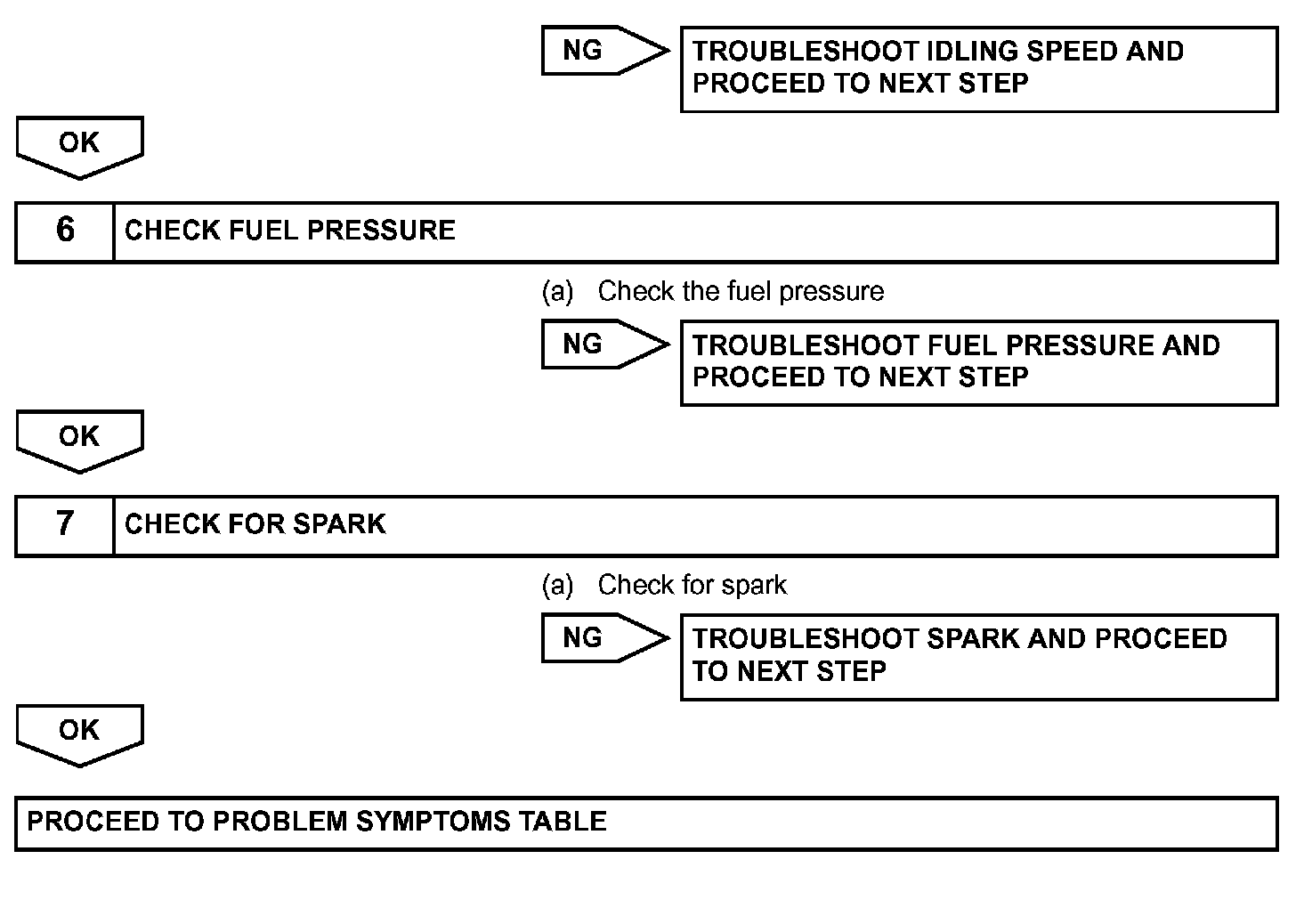 NG

TROUBLESHOOT IDLING SPEED AND PROCEED TO NEXT STEP

OK

6 CHECK FUEL PRESSURE

(a) Check the fuel pressure

NG

TROUBLESHOOT FUEL PRESSURE AND PROCEED TO NEXT STEP

OK

7 CHECK FOR SPARK

(a) Check for spark

NG

TROUBLESHOOT SPARK AND PROCEED TO NEXT STEP

OK

PROCEED TO PROBLEM SYMPTOMS TABLE