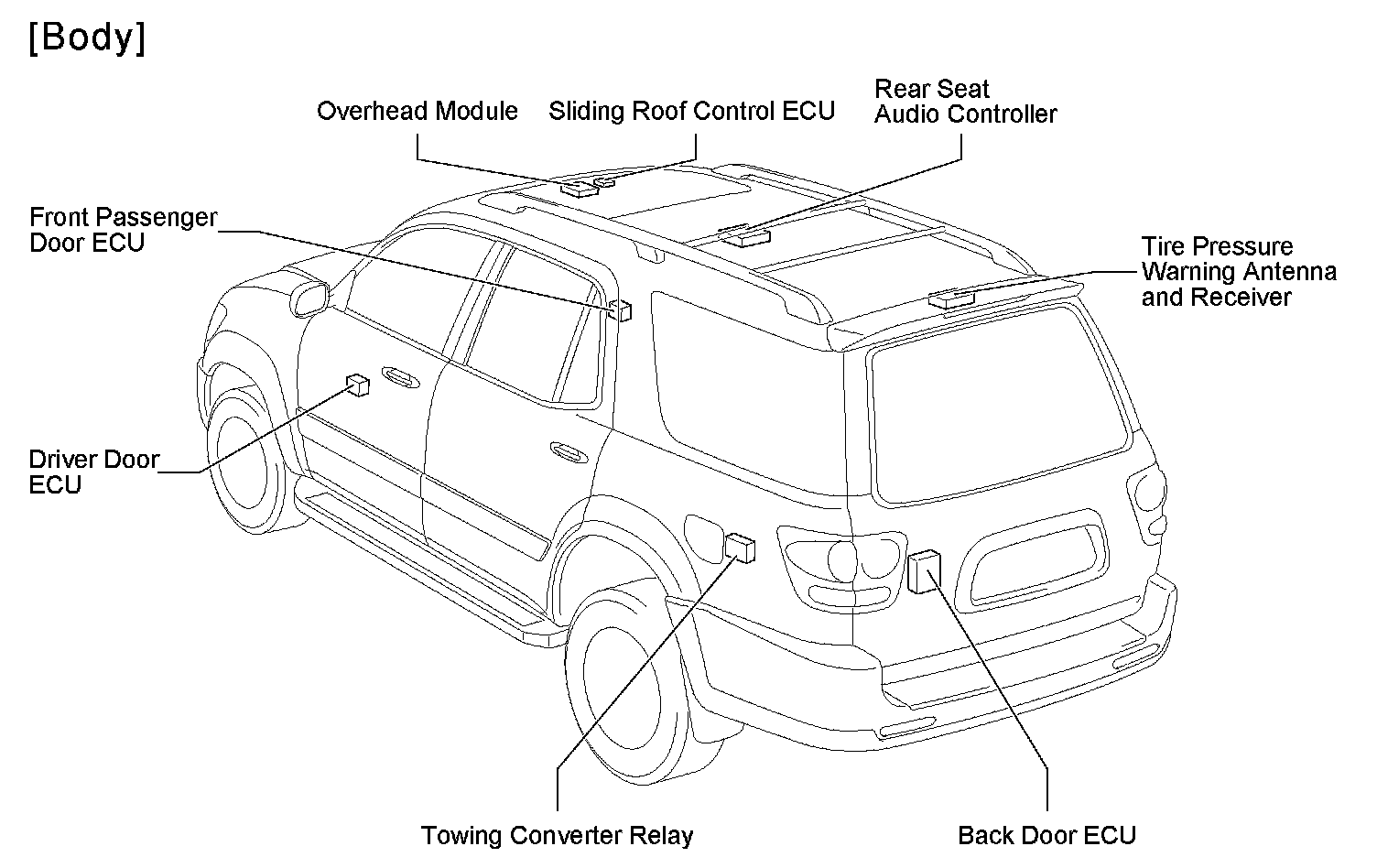 [Body]

Overhead Module

Sliding Roof Control ECU

Rear Seat Audio Controller

Front Passenger Door ECU

Tire Pressure Warning Antenna and Receiver

Driver Door ECU

Towing Converter Relay

Back Door ECU