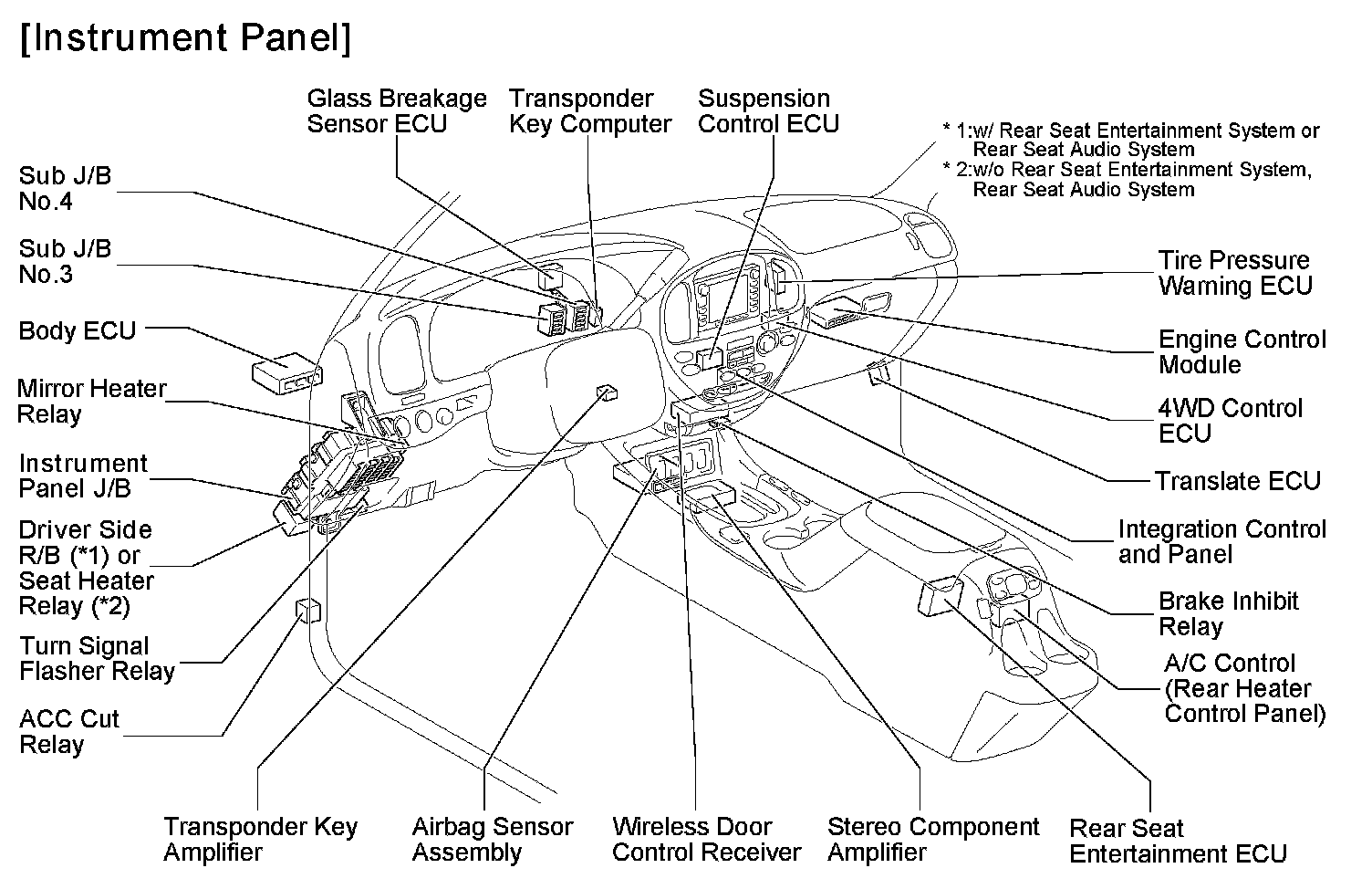 [Instrument Panel]

Glass Breakage Sensor ECU

Transponder Key Computer

Suspension Control ECU

* 1:w/ Rear Seat Entertainment System or Rear Seat Audio System
* 2:w/o Rear Seat Entertainment System, Rear Seat Audio System

Sub J/B No.4

Sub J/B No.3

Body ECU

Mirror Heater Relay

Instrument Panel J/B

Driver Side R/B (*1) or Seat Heater Relay (*2)

Turn Signal Flasher Relay

ACC Cut Relay

Tire Pressure Warning ECU

Engine Control Module

4WD Control ECU

Translate ECU

Integration Control and Panel

Brake Inhibit Relay

A/C Control (Rear Heater Control Panel)

Transponder Key Amplifier

Airbag Sensor Assembly

Wireless Door Control Receiver

Stereo Component Amplifier

Rear Seat Entertainment ECU