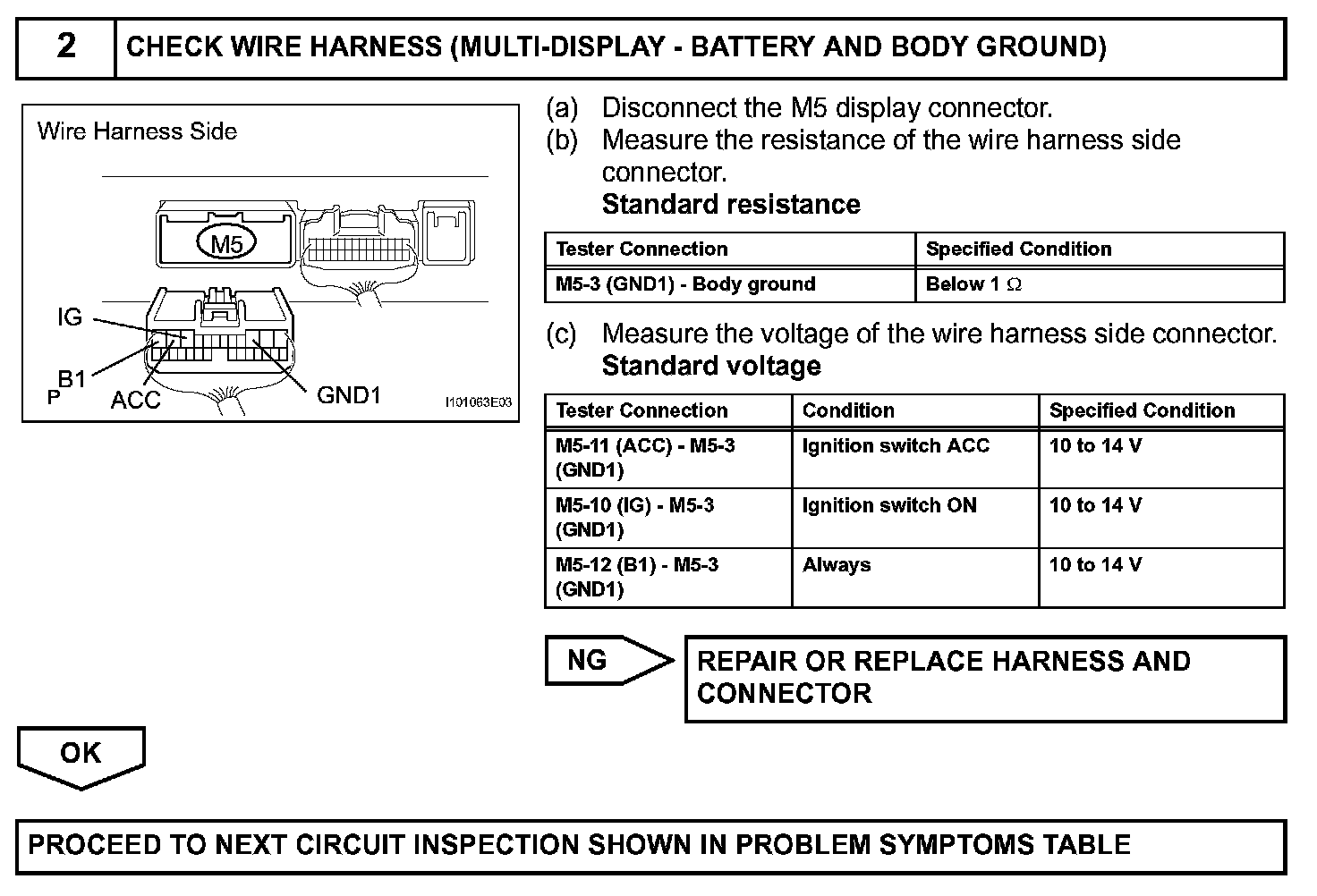 2 CHECK WIRE HARNESS (MULTI-DISPLAY - BATTERY AND BODY GROUND)

Wire Harness Side

M5

IG

B1

P

ACC

GND1

I101063E03

(a) Disconnect the M5 display connector.
(b) Measure the resistance of the wire harness side connector.
Standard resistance

| Tester Connection | Specified Condition |
|---|---|
| M5-3 (GND1) - Body ground | Below 1 $\Omega$ |

(c) Measure the voltage of the wire harness side connector.
Standard voltage

| Tester Connection | Condition | Specified Condition |
|---|---|---|
| M5-11 (ACC) - M5-3 (GND1) | Ignition switch ACC | 10 to 14 V |
| M5-10 (IG) - M5-3 (GND1) | Ignition switch ON | 10 to 14 V |
| M5-12 (B1) - M5-3 (GND1) | Always | 10 to 14 V |

NG

REPAIR OR REPLACE HARNESS AND CONNECTOR

OK

PROCEED TO NEXT CIRCUIT INSPECTION SHOWN IN PROBLEM SYMPTOMS TABLE