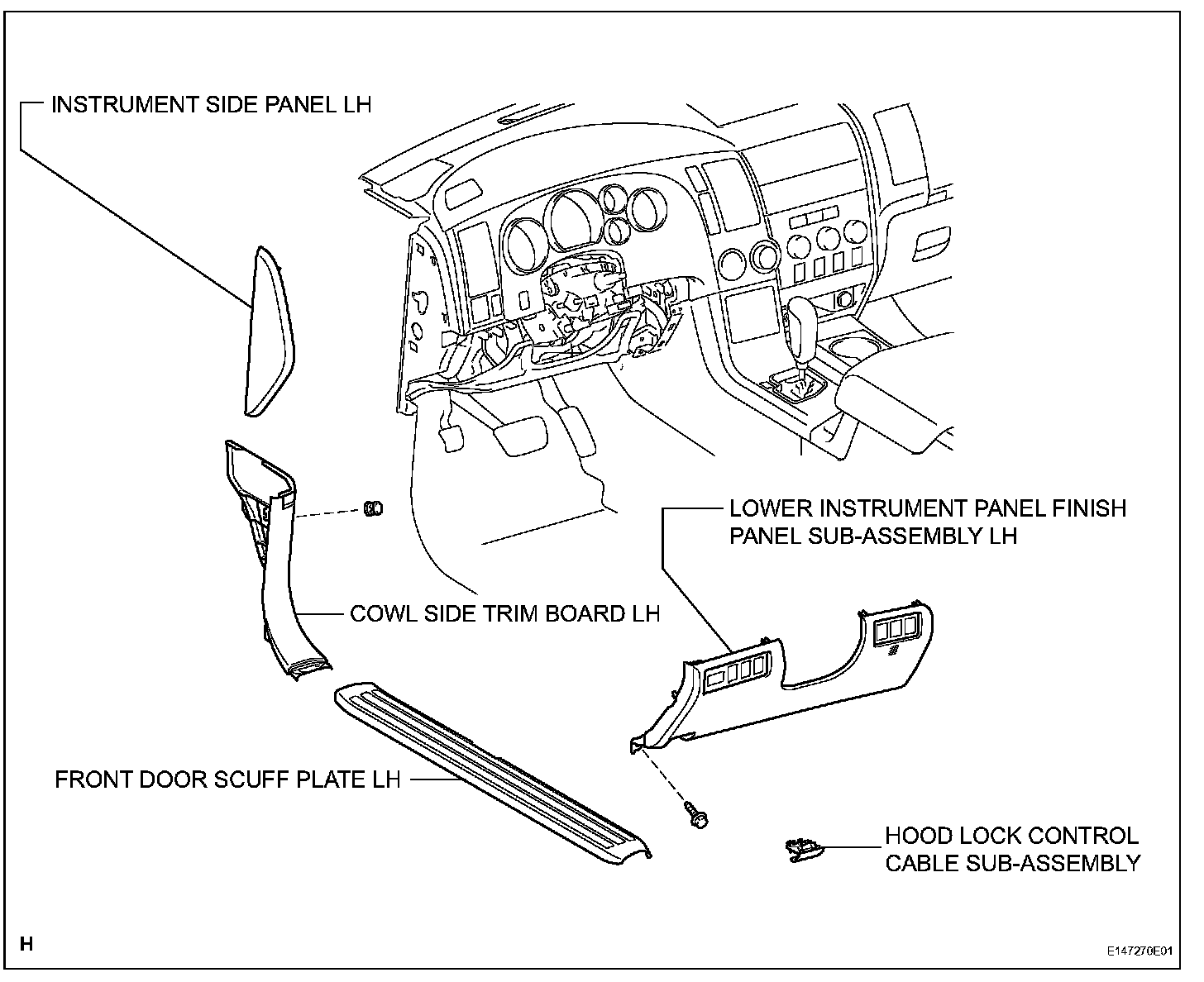 INSTRUMENT SIDE PANEL LH

LOWER INSTRUMENT PANEL FINISH PANEL SUB-ASSEMBLY LH

COWL SIDE TRIM BOARD LH

FRONT DOOR SCUFF PLATE LH

HOOD LOCK CONTROL CABLE SUB-ASSEMBLY

H

E147270E01