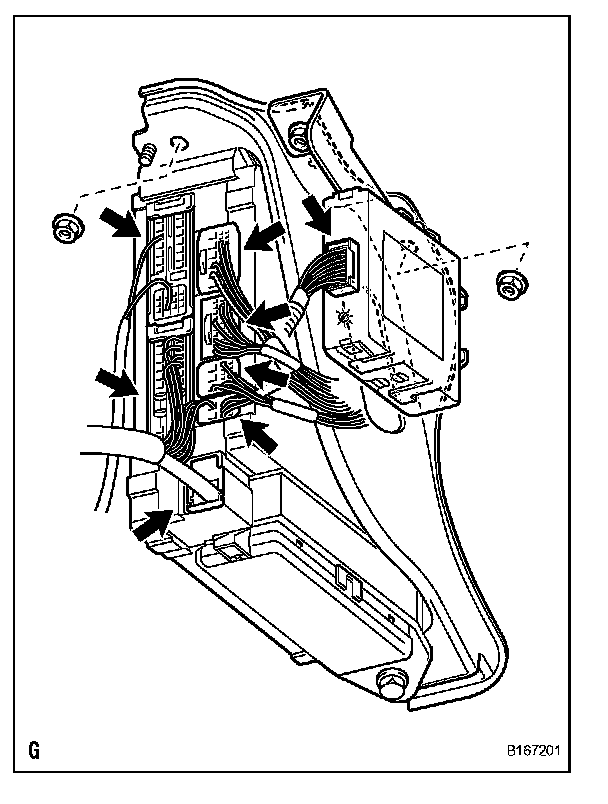 G

B167201