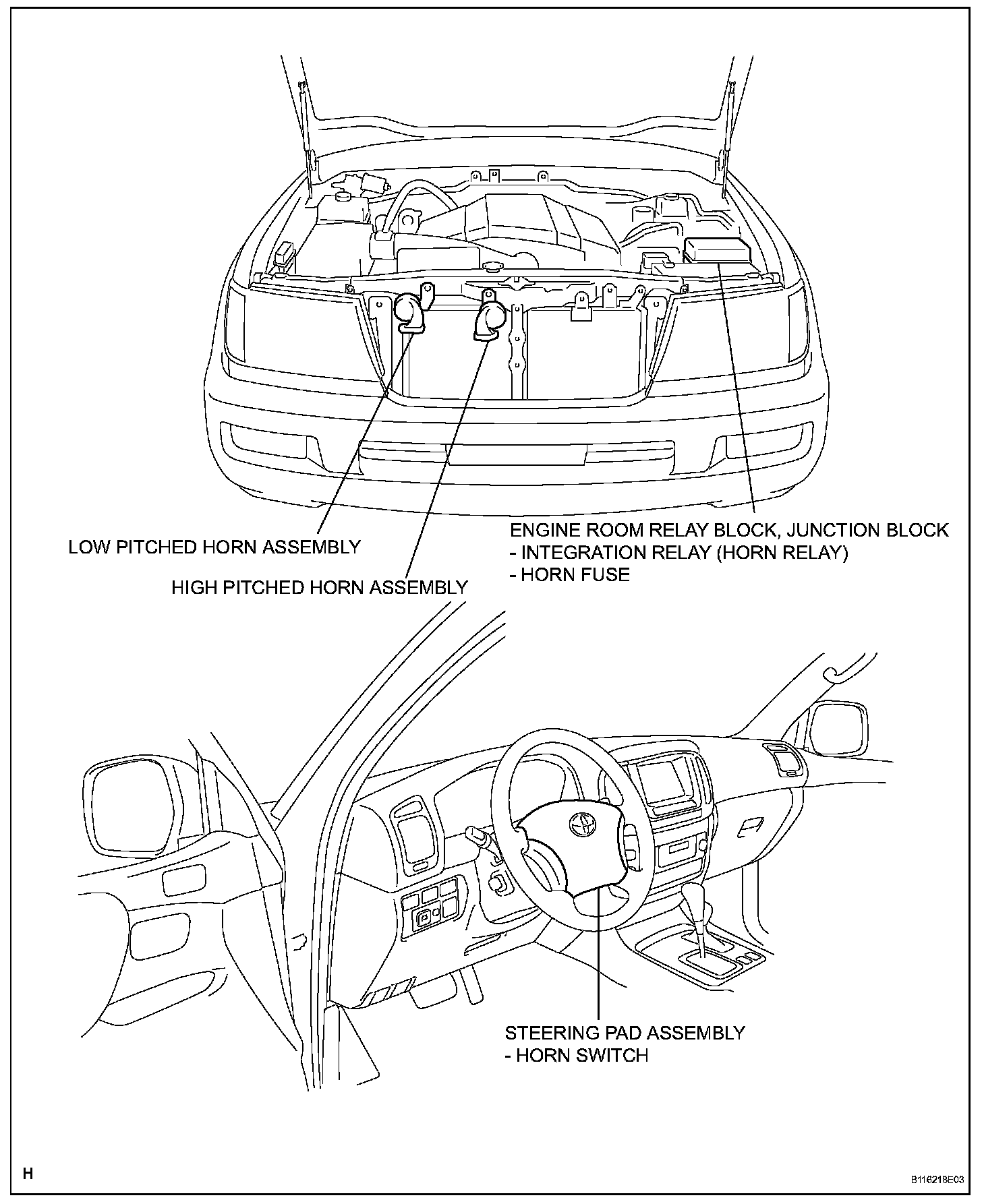 ENGINE ROOM RELAY BLOCK, JUNCTION BLOCK
- INTEGRATION RELAY (HORN RELAY)
- HORN FUSE

LOW PITCHED HORN ASSEMBLY

HIGH PITCHED HORN ASSEMBLY

STEERING PAD ASSEMBLY
- HORN SWITCH

H

B116218E03