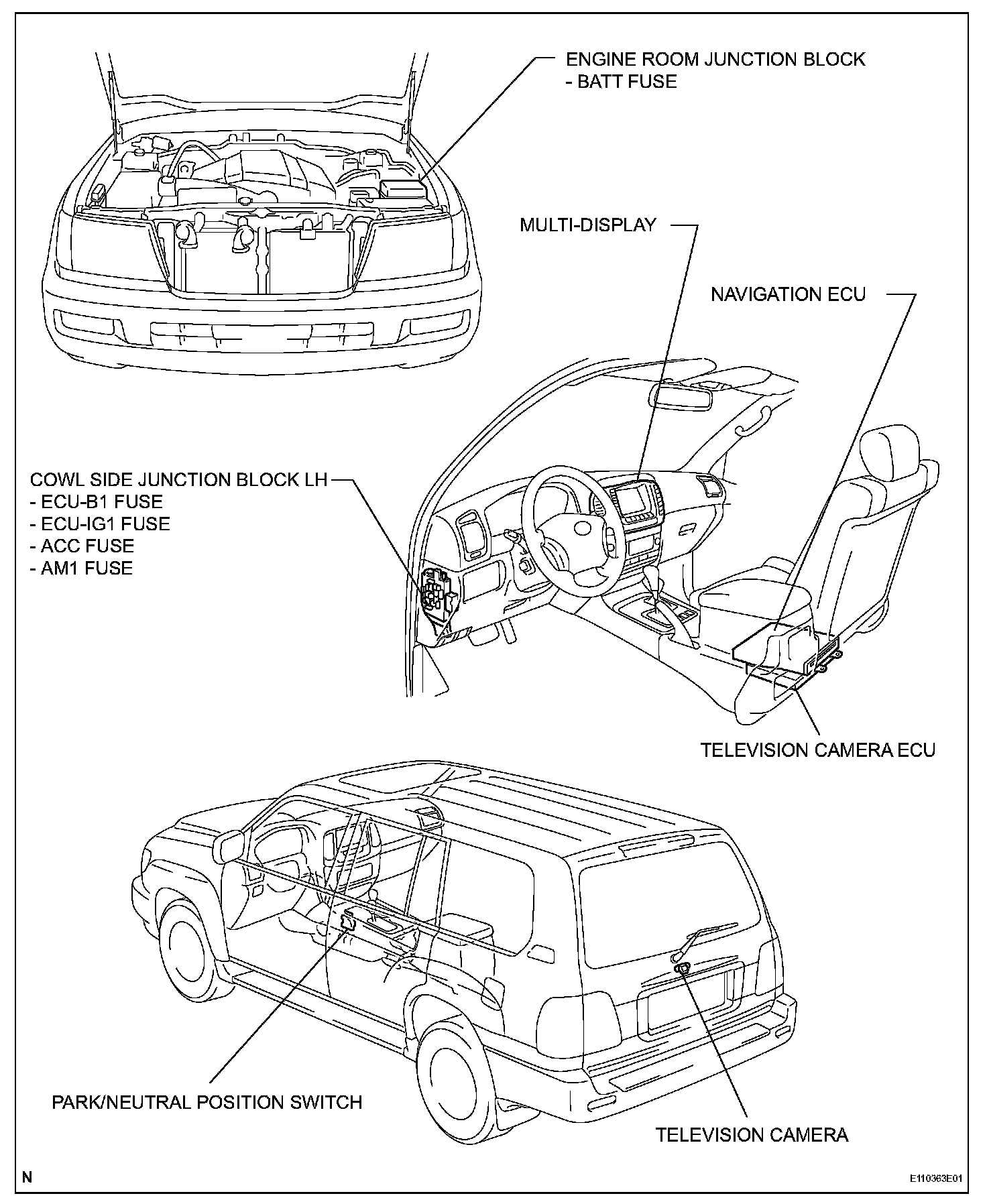 ENGINE ROOM JUNCTION BLOCK
- BATT FUSE

MULTI-DISPLAY

NAVIGATION ECU

COWL SIDE JUNCTION BLOCK LH
- ECU-B1 FUSE
- ECU-IG1 FUSE
- ACC FUSE
- AM1 FUSE

TELEVISION CAMERA ECU

PARK/NEUTRAL POSITION SWITCH

TELEVISION CAMERA

N

E110363E01