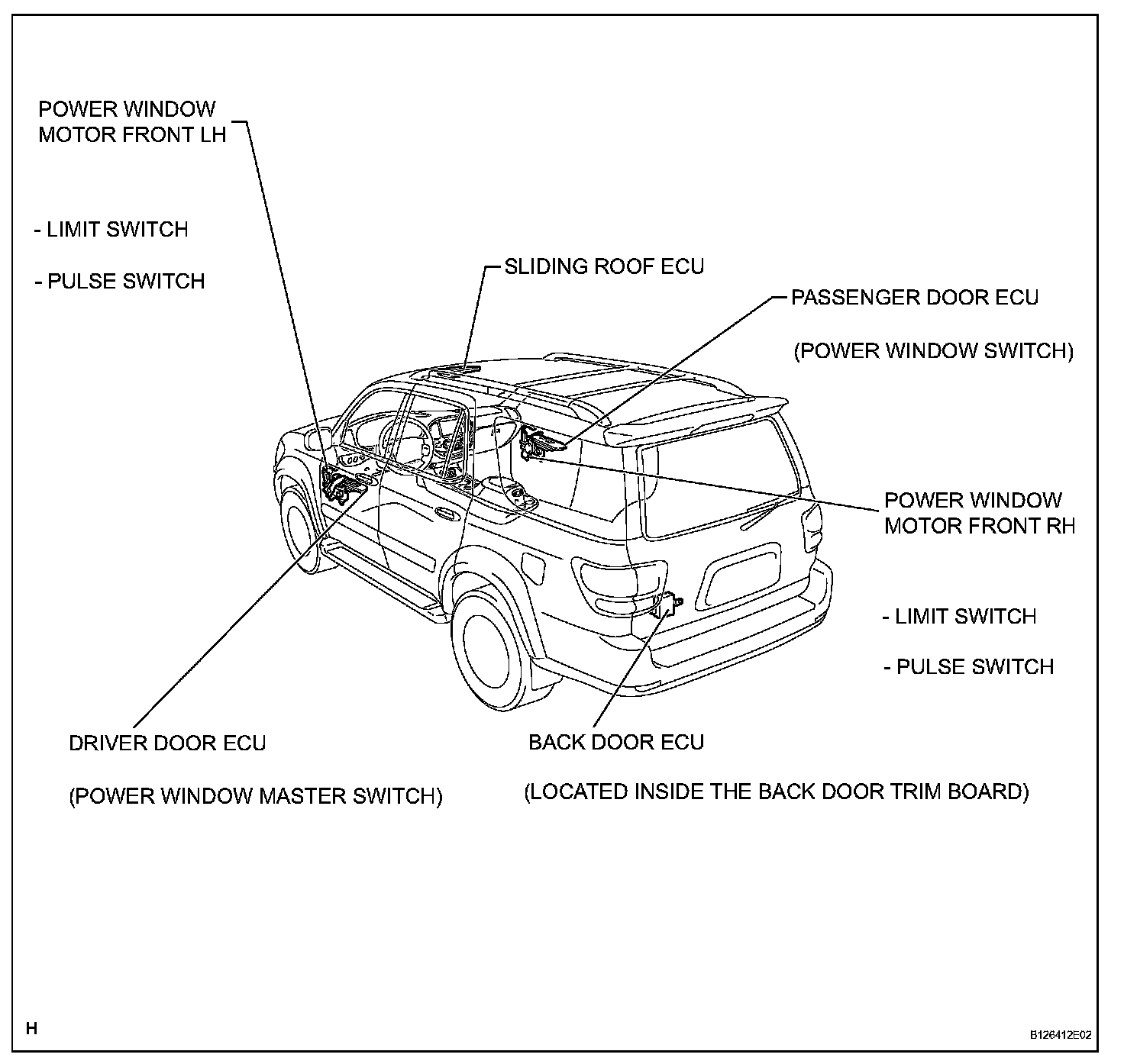 POWER WINDOW MOTOR FRONT LH

- LIMIT SWITCH

- PULSE SWITCH

SLIDING ROOF ECU

PASSENGER DOOR ECU

(POWER WINDOW SWITCH)

POWER WINDOW MOTOR FRONT RH

- LIMIT SWITCH

- PULSE SWITCH

DRIVER DOOR ECU

(POWER WINDOW MASTER SWITCH)

BACK DOOR ECU

(LOCATED INSIDE THE BACK DOOR TRIM BOARD)

H

B126412E02