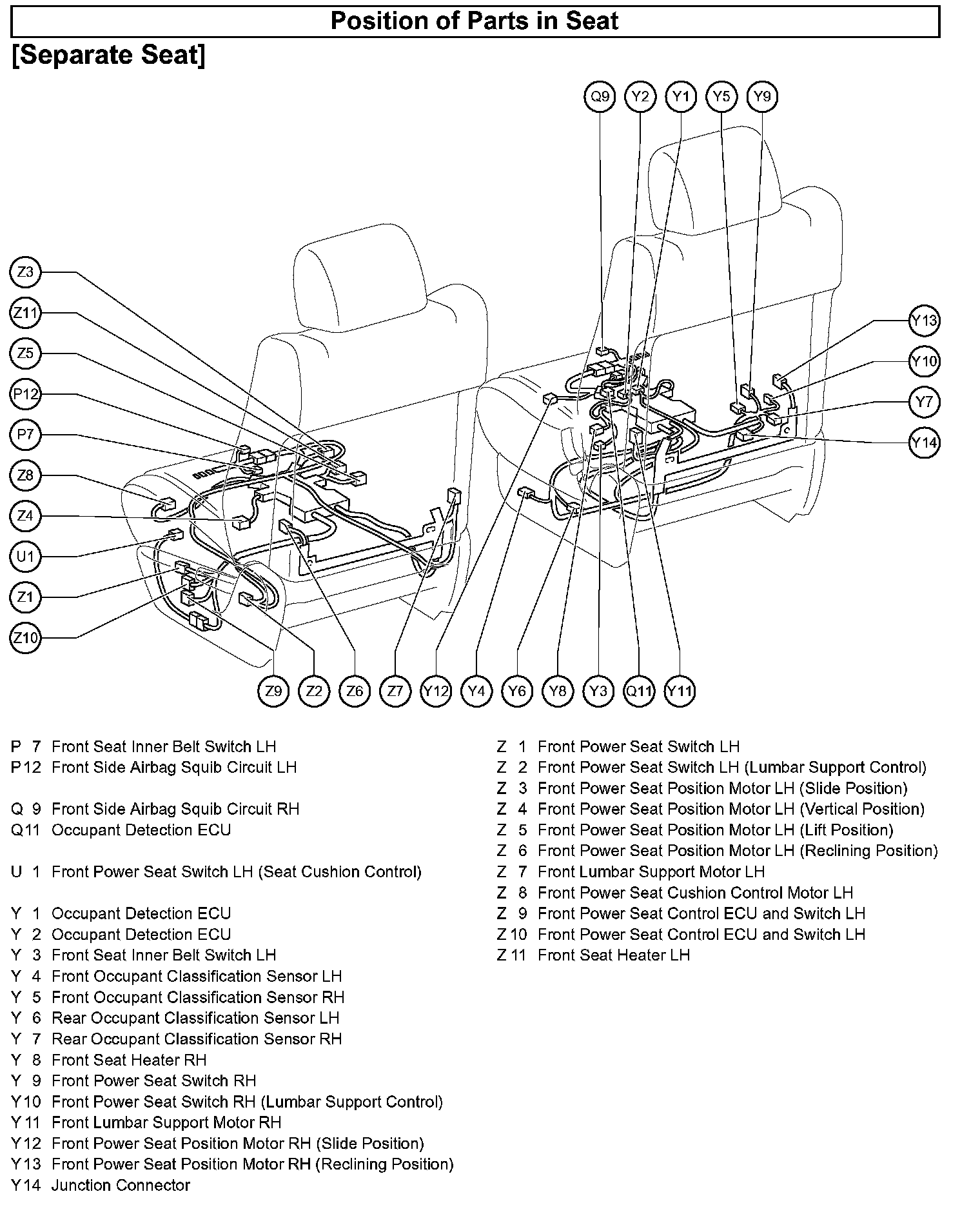 Position of Parts in Seat

[Separate Seat]

Q9 Y2 Y1 Y5 Y9

Z3
Z11
Z5
P12
P7
Z8
Z4
U1
Z1
Z10

Y13
Y10
Y7
Y14

Z9 Z2 Z6 Z7 Y12 Y4 Y6 Y8 Y3 Q11 Y11

P 7 Front Seat Inner Belt Switch LH
P12 Front Side Airbag Squib Circuit LH

Q 9 Front Side Airbag Squib Circuit RH
Q11 Occupant Detection ECU

U 1 Front Power Seat Switch LH (Seat Cushion Control)

Y 1 Occupant Detection ECU
Y 2 Occupant Detection ECU
Y 3 Front Seat Inner Belt Switch LH
Y 4 Front Occupant Classification Sensor LH
Y 5 Front Occupant Classification Sensor RH
Y 6 Rear Occupant Classification Sensor LH
Y 7 Rear Occupant Classification Sensor RH
Y 8 Front Seat Heater RH
Y 9 Front Power Seat Switch RH
Y10 Front Power Seat Switch RH (Lumbar Support Control)
Y11 Front Lumbar Support Motor RH
Y12 Front Power Seat Position Motor RH (Slide Position)
Y13 Front Power Seat Position Motor RH (Reclining Position)
Y14 Junction Connector

Z 1 Front Power Seat Switch LH
Z 2 Front Power Seat Switch LH (Lumbar Support Control)
Z 3 Front Power Seat Position Motor LH (Slide Position)
Z 4 Front Power Seat Position Motor LH (Vertical Position)
Z 5 Front Power Seat Position Motor LH (Lift Position)
Z 6 Front Power Seat Position Motor LH (Reclining Position)
Z 7 Front Lumbar Support Motor LH
Z 8 Front Power Seat Cushion Control Motor LH
Z 9 Front Power Seat Control ECU and Switch LH
Z10 Front Power Seat Control ECU and Switch LH
Z11 Front Seat Heater LH