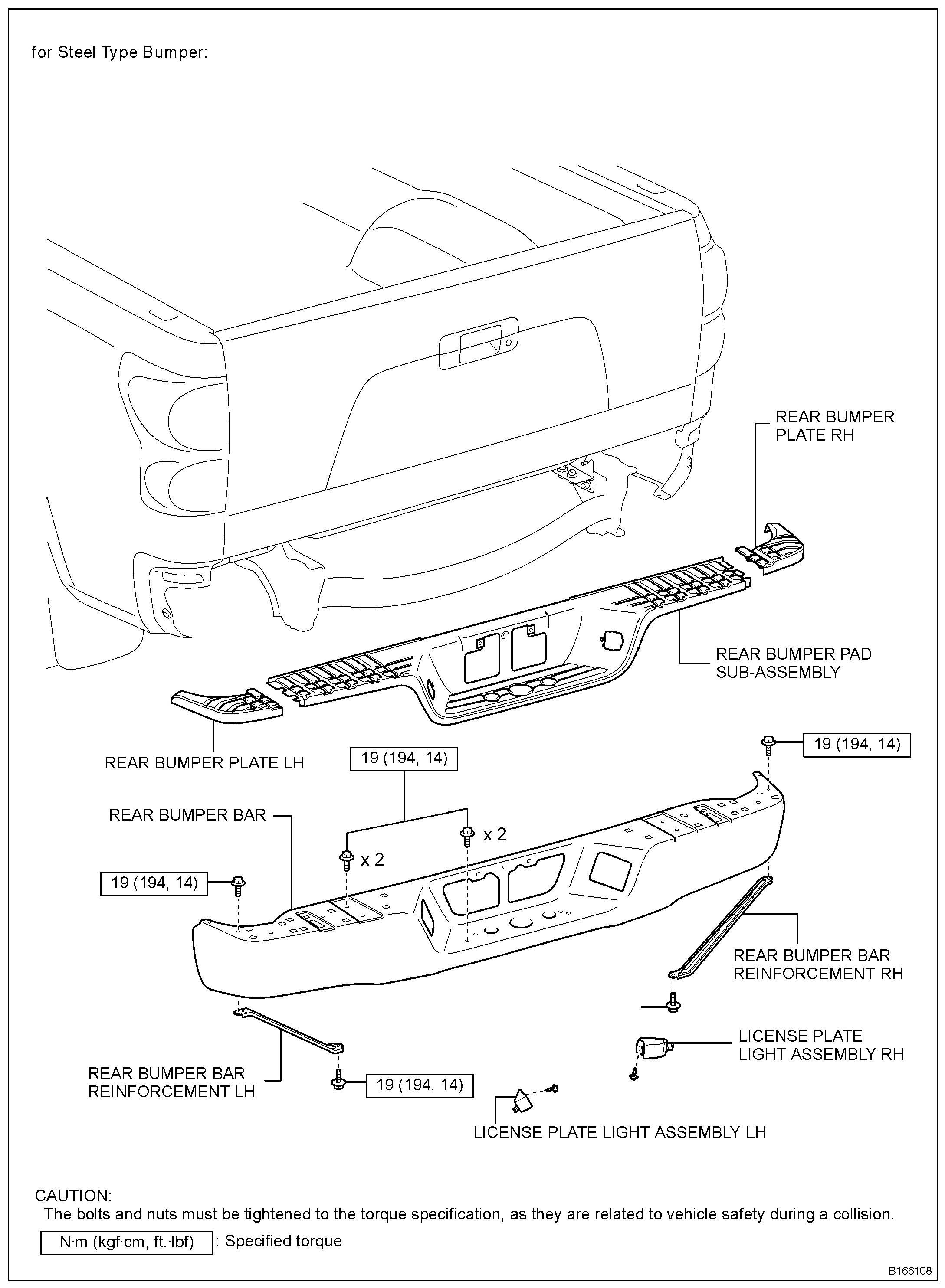 for Steel Type Bumper:

REAR BUMPER PLATE RH

REAR BUMPER PAD SUB-ASSEMBLY

REAR BUMPER PLATE LH

19 (194, 14)

19 (194, 14)

REAR BUMPER BAR

x 2

x 2

19 (194, 14)

REAR BUMPER BAR REINFORCEMENT RH

LICENSE PLATE LIGHT ASSEMBLY RH

REAR BUMPER BAR REINFORCEMENT LH

19 (194, 14)

LICENSE PLATE LIGHT ASSEMBLY LH

CAUTION:
The bolts and nuts must be tightened to the torque specification, as they are related to vehicle safety during a collision.

N·m (kgf·cm, ft.·lbf) : Specified torque

B166108