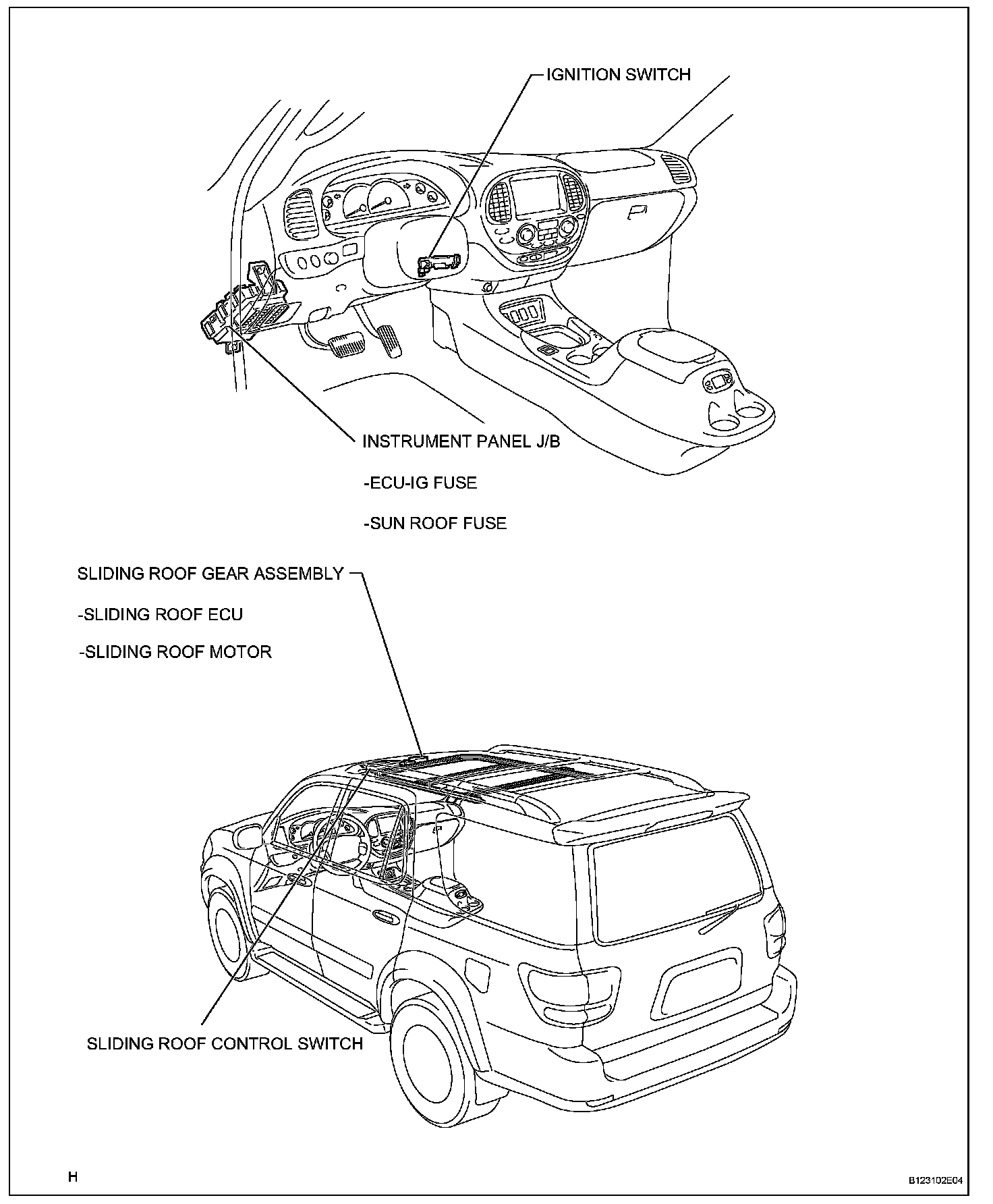 IGNITION SWITCH

INSTRUMENT PANEL J/B

-ECU-IG FUSE

-SUN ROOF FUSE

SLIDING ROOF GEAR ASSEMBLY

-SLIDING ROOF ECU

-SLIDING ROOF MOTOR

SLIDING ROOF CONTROL SWITCH

H

B123102E04