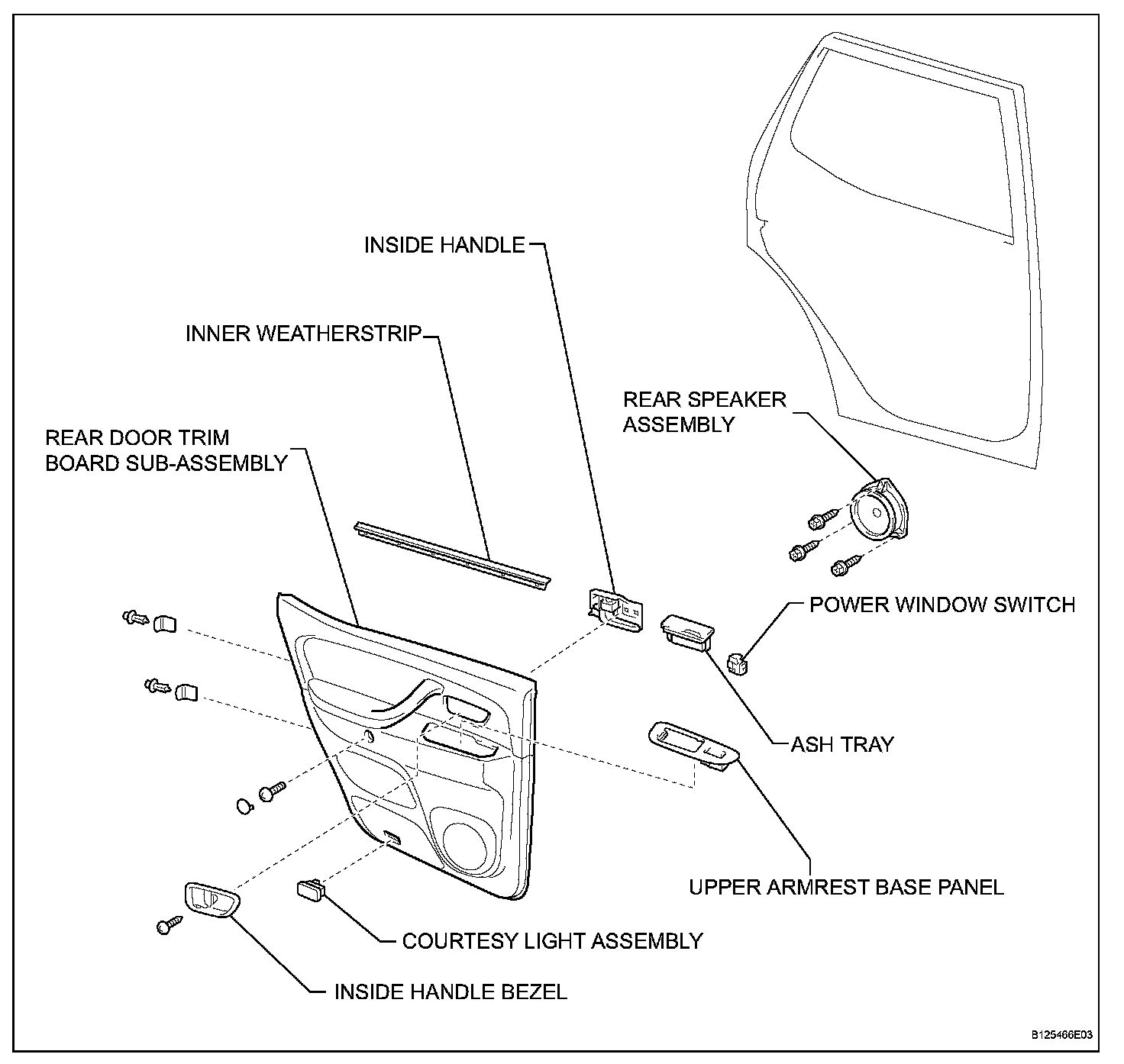 INSIDE HANDLE

INNER WEATHERSTRIP

REAR SPEAKER ASSEMBLY

REAR DOOR TRIM BOARD SUB-ASSEMBLY

POWER WINDOW SWITCH

ASH TRAY

UPPER ARMREST BASE PANEL

COURTESY LIGHT ASSEMBLY

INSIDE HANDLE BEZEL

B125466E03