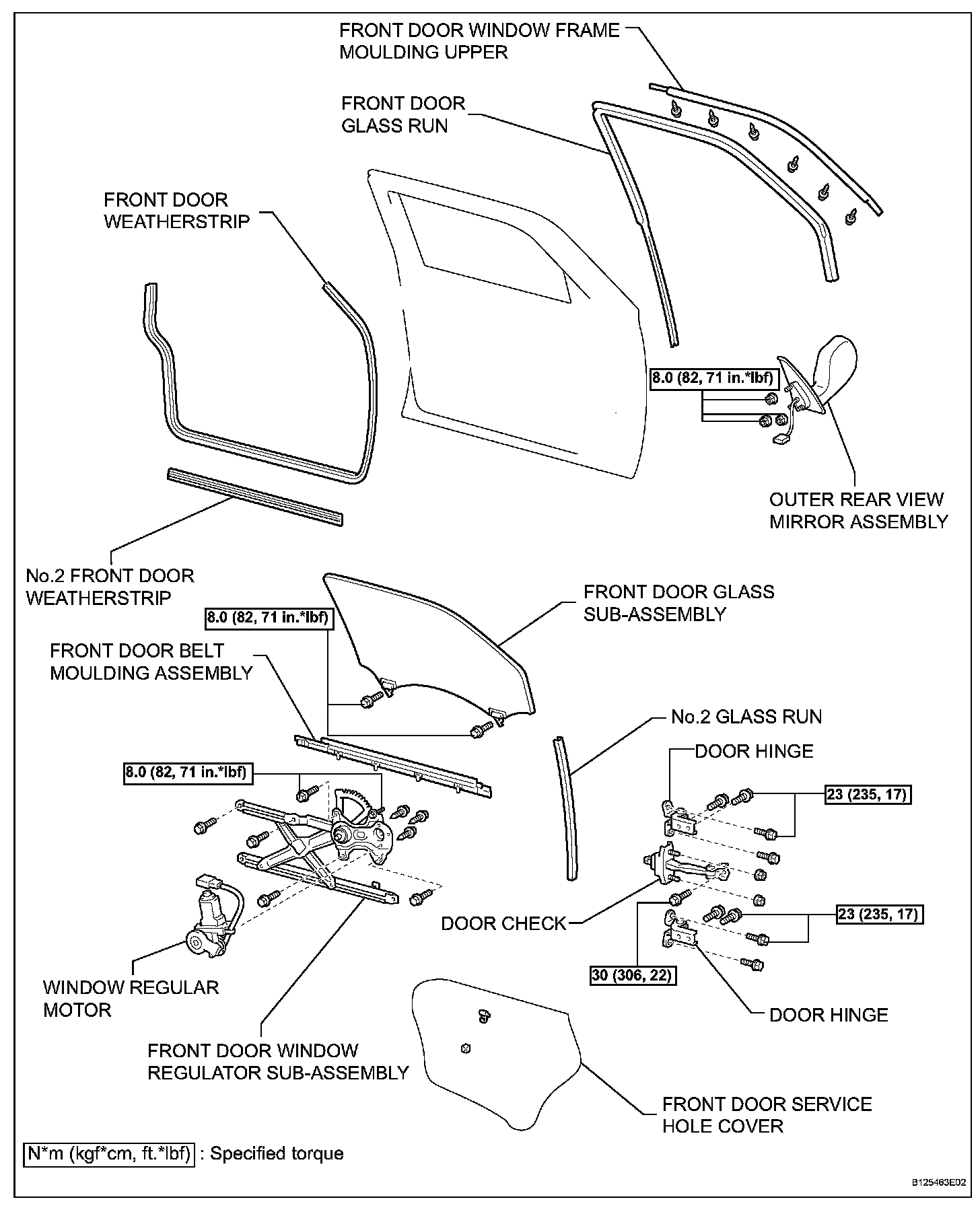 FRONT DOOR WINDOW FRAME MOULDING UPPER

FRONT DOOR GLASS RUN

FRONT DOOR WEATHERSTRIP

8.0 (82, 71 in.*lbf)

OUTER REAR VIEW MIRROR ASSEMBLY

No.2 FRONT DOOR WEATHERSTRIP

FRONT DOOR GLASS SUB-ASSEMBLY

8.0 (82, 71 in.*lbf)

FRONT DOOR BELT MOULDING ASSEMBLY

No.2 GLASS RUN

DOOR HINGE

8.0 (82, 71 in.*lbf)

23 (235, 17)

DOOR CHECK

23 (235, 17)

30 (306, 22)

WINDOW REGULAR MOTOR

DOOR HINGE

FRONT DOOR WINDOW REGULATOR SUB-ASSEMBLY

FRONT DOOR SERVICE HOLE COVER

N*m (kgf*cm, ft.*lbf) : Specified torque

B125463E02