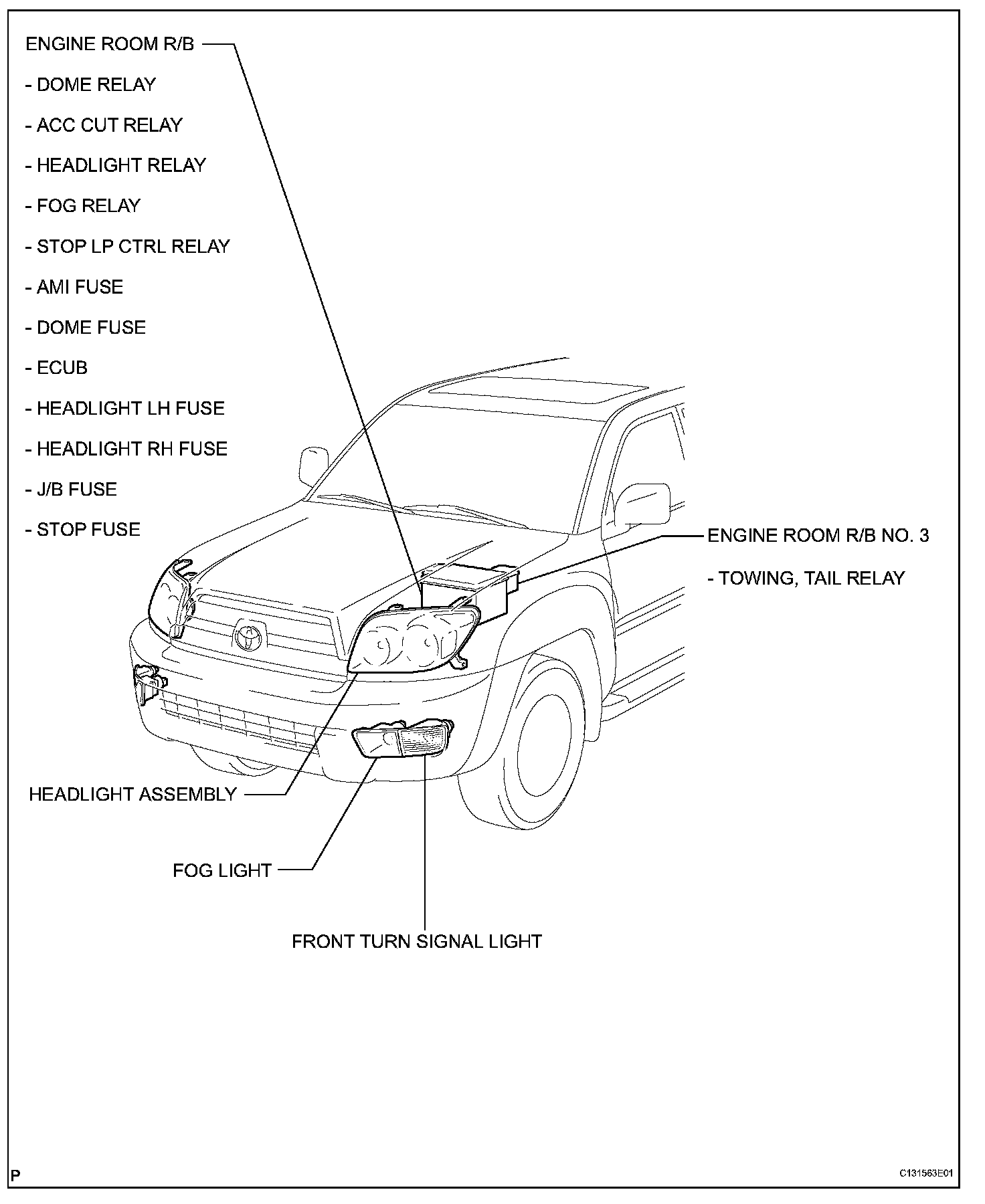 ENGINE ROOM R/B

- DOME RELAY

- ACC CUT RELAY

- HEADLIGHT RELAY

- FOG RELAY

- STOP LP CTRL RELAY

- AMI FUSE

- DOME FUSE

- ECUB

- HEADLIGHT LH FUSE

- HEADLIGHT RH FUSE

- J/B FUSE

- STOP FUSE

ENGINE ROOM R/B NO. 3

- TOWING, TAIL RELAY

HEADLIGHT ASSEMBLY

FOG LIGHT

FRONT TURN SIGNAL LIGHT

P

C131563E01