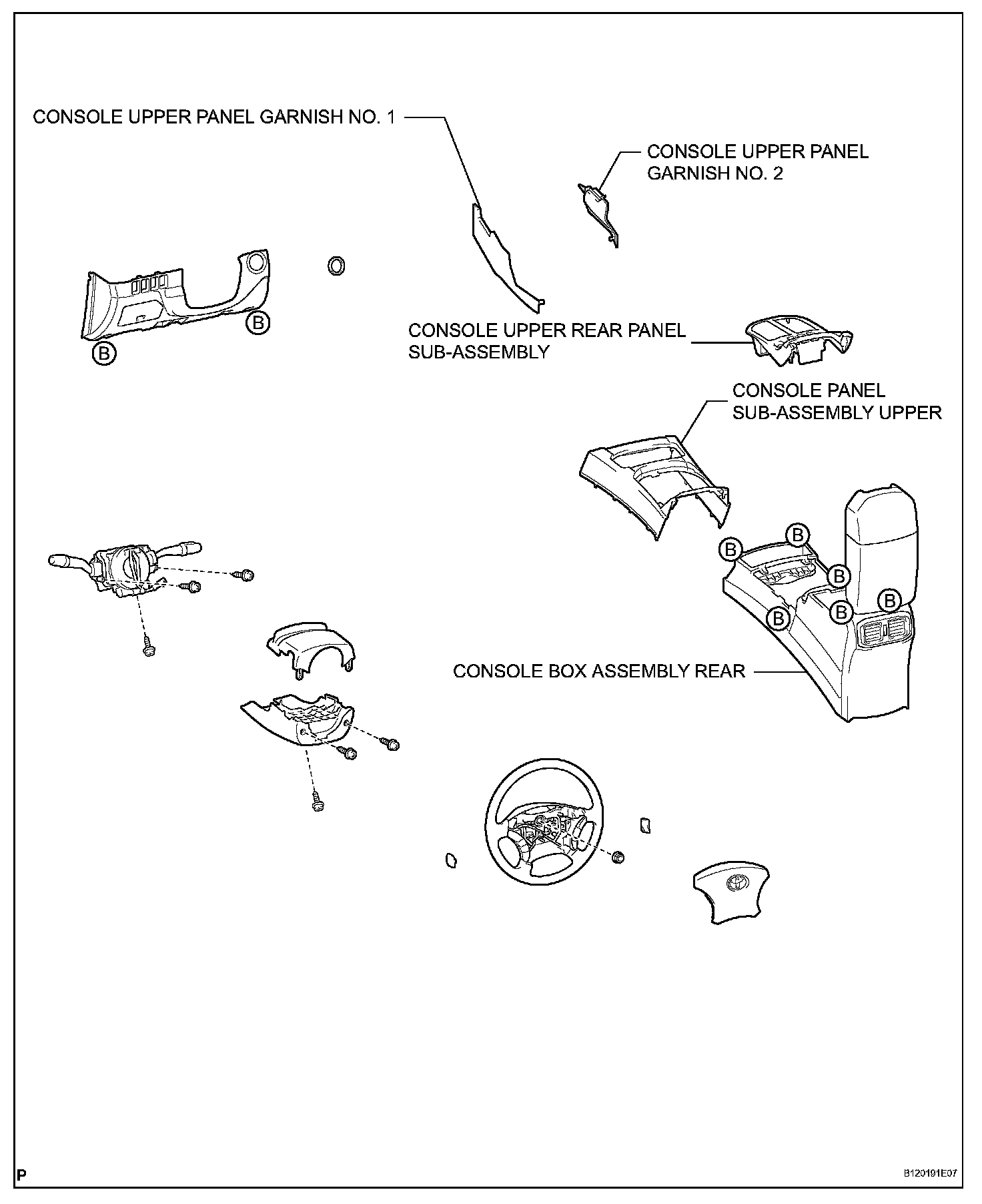 CONSOLE UPPER PANEL GARNISH NO. 1

CONSOLE UPPER PANEL GARNISH NO. 2

B

B

CONSOLE UPPER REAR PANEL SUB-ASSEMBLY

CONSOLE PANEL SUB-ASSEMBLY UPPER

B

B

B

B

B

B

CONSOLE BOX ASSEMBLY REAR

P

B120191E07