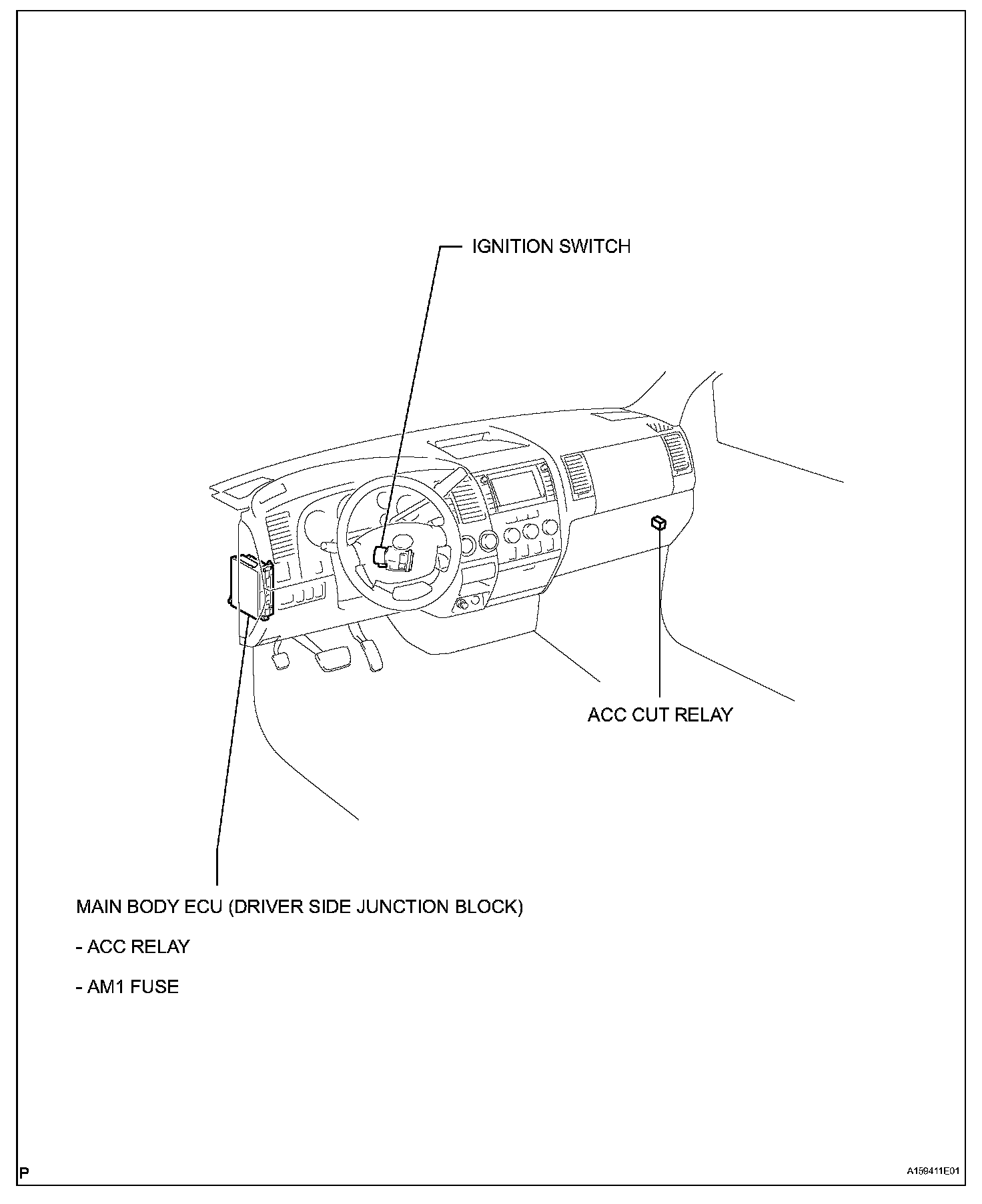 IGNITION SWITCH

ACC CUT RELAY

MAIN BODY ECU (DRIVER SIDE JUNCTION BLOCK)

- ACC RELAY

- AM1 FUSE

P

A159411E01